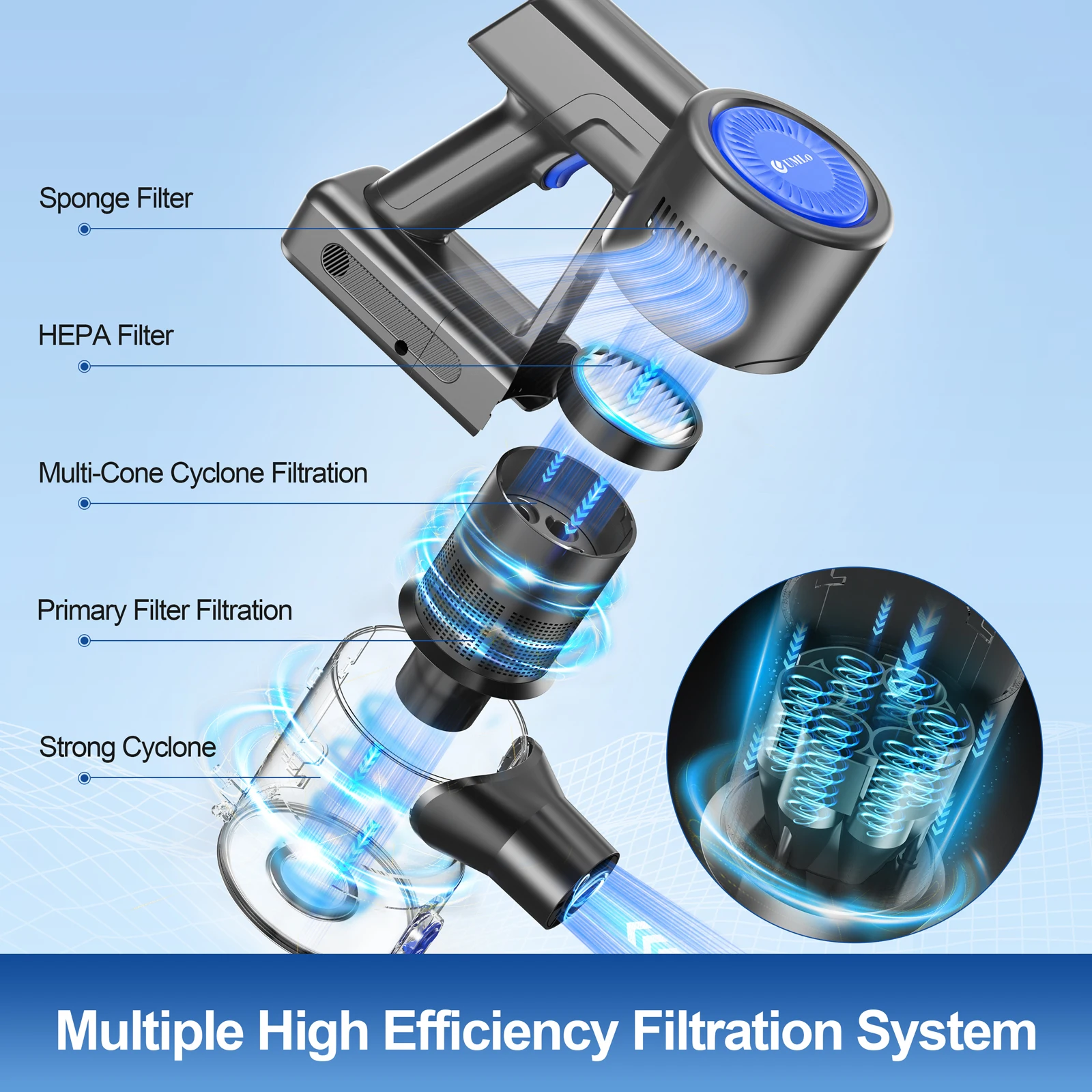 UMLo

Sponge Filter

HEPA Filter

Multi-Cone Cyclone Filtration

Primary Filter Filtration

Strong Cyclone

Multiple High Efficiency Filtration System