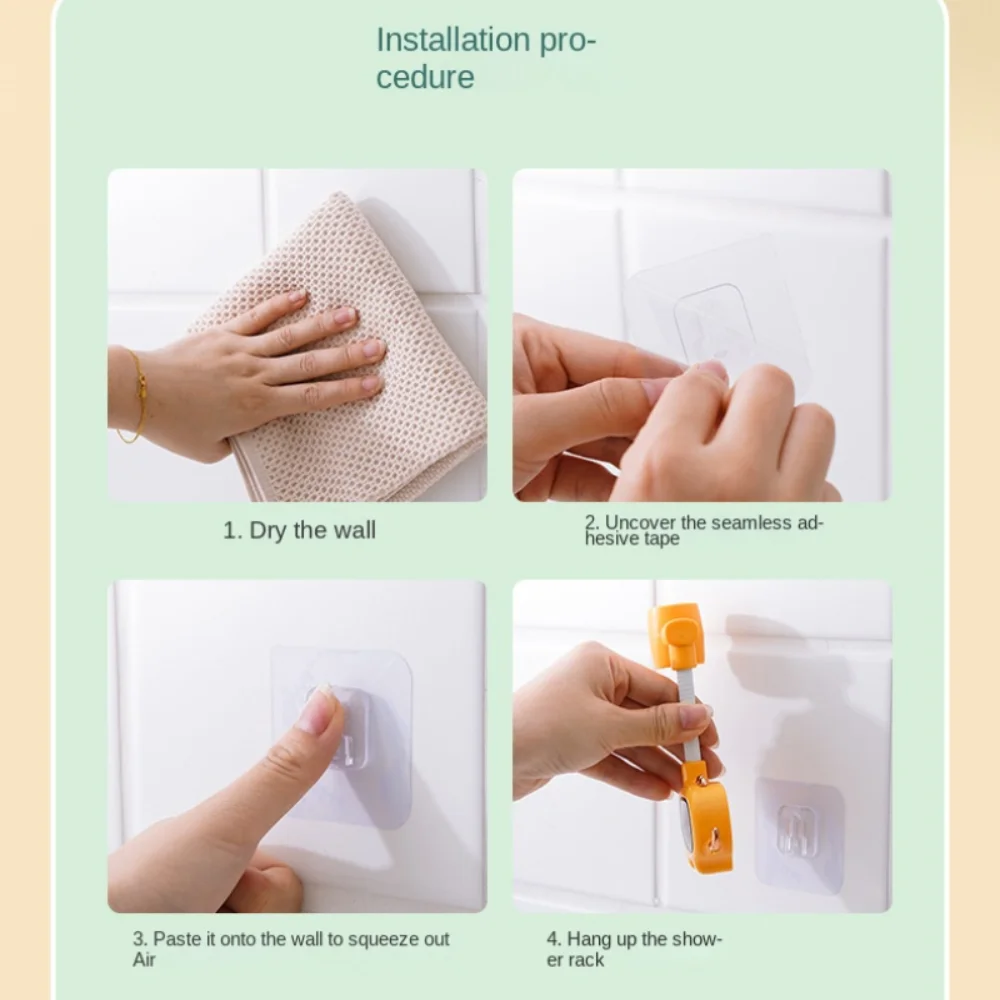 Installation procedure

1. Dry the wall

2. Uncover the seamless adhesive tape

3. Paste it onto the wall to squeeze out Air

4. Hang up the shower rack