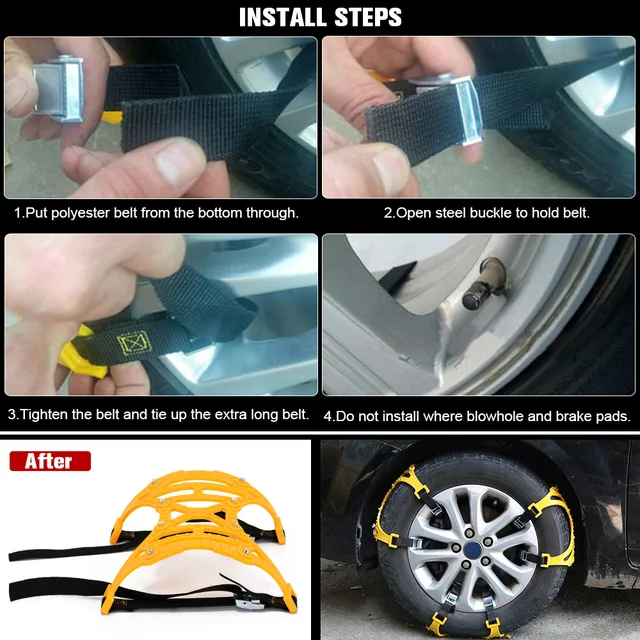 INSTALL STEPS

1.Put polyester belt from the bottom through.

2.Open steel buckle to hold belt.

3.Tighten the belt and tie up the extra long belt.

4.Do not install where blowhole and brake pads.

After