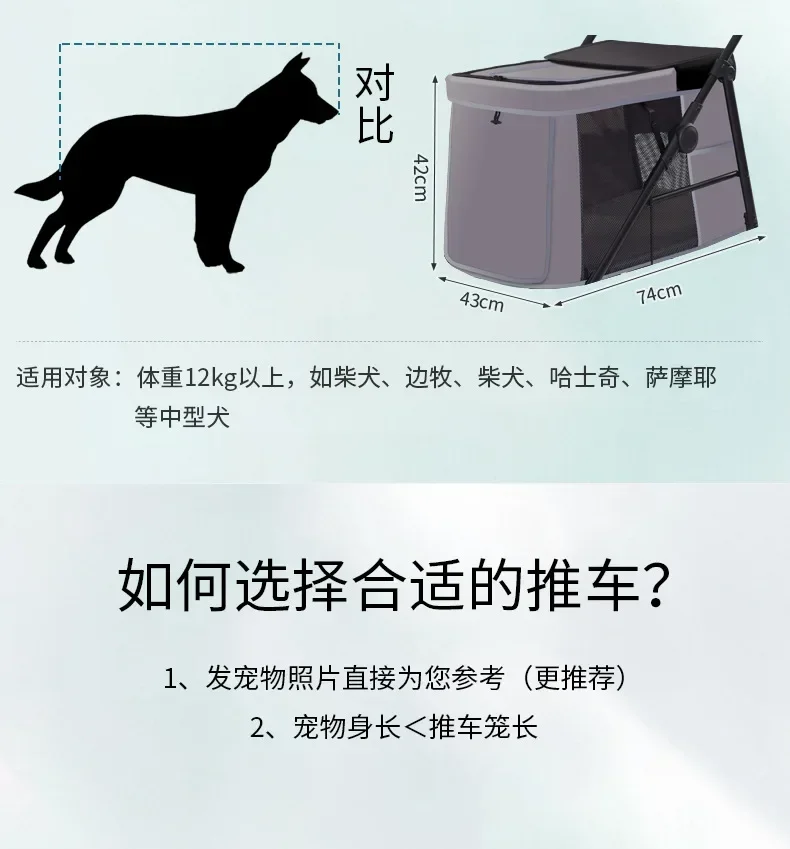 对比

42cm

43cm

74cm

适用对象：体重12kg以上，如柴犬、边牧、柴犬、哈士奇、萨摩耶等中型犬

如何选择合适的推车？

1、发宠物照片直接为您参考（更推荐）

2、宠物身长＜推车笼长