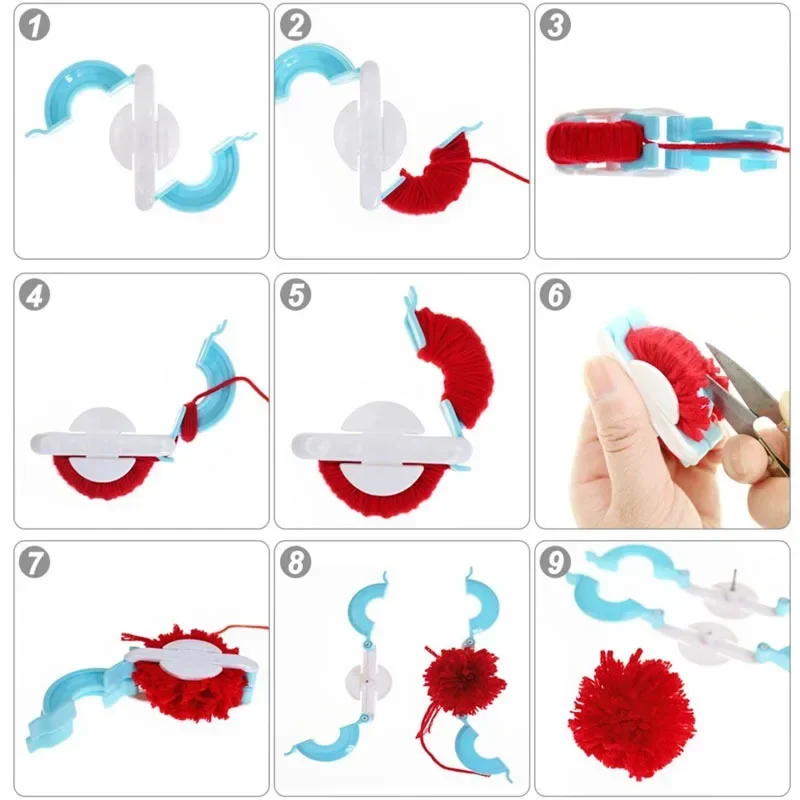 1

2

3

4

5

6

7

8

9