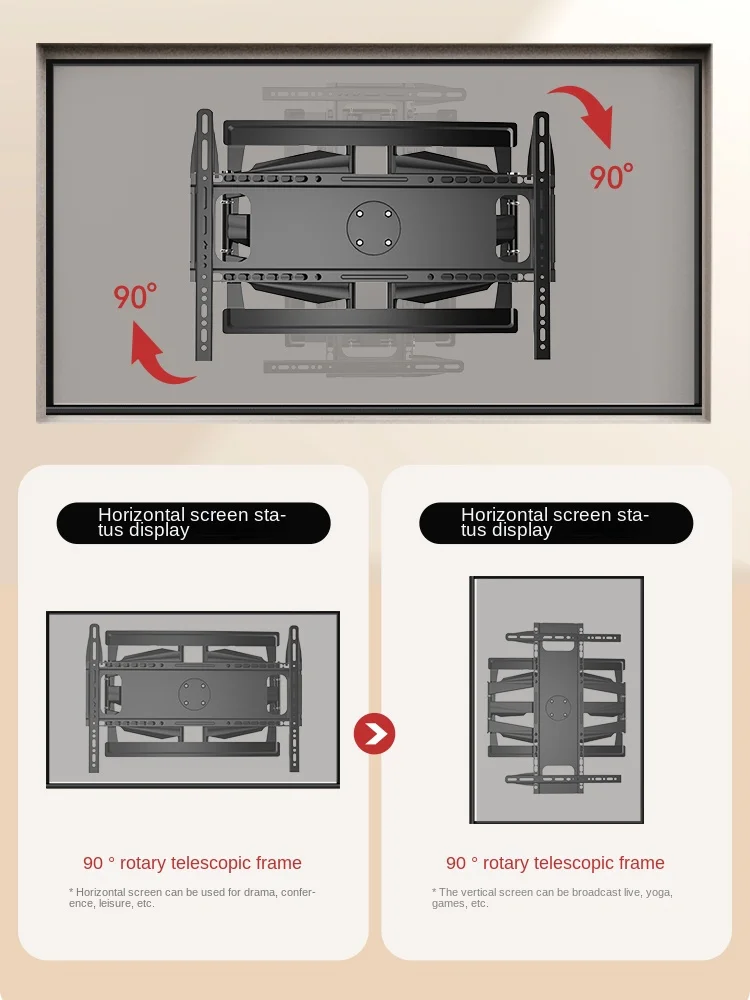 90°

90°

Horizontal screen status display

90 ° rotary telescopic frame

* Horizontal screen can be used for drama, conference, leisure, etc.

Horizontal screen status display

90 ° rotary telescopic frame

* The vertical screen can be broadcast live, yoga, games, etc.