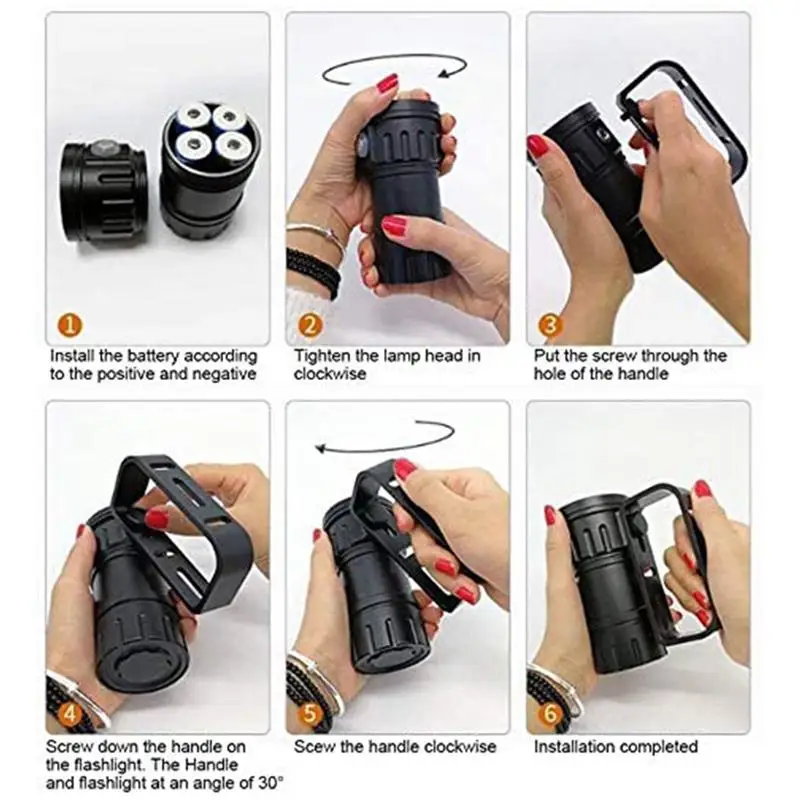 1
Install the battery according to the positive and negative

2
Tighten the lamp head in clockwise

3
Put the screw through the hole of the handle

4
Screw down the handle on the flashlight. The Handle and flashlight at an angle of 30°

5
Scew the handle clockwise

6
Installation completed