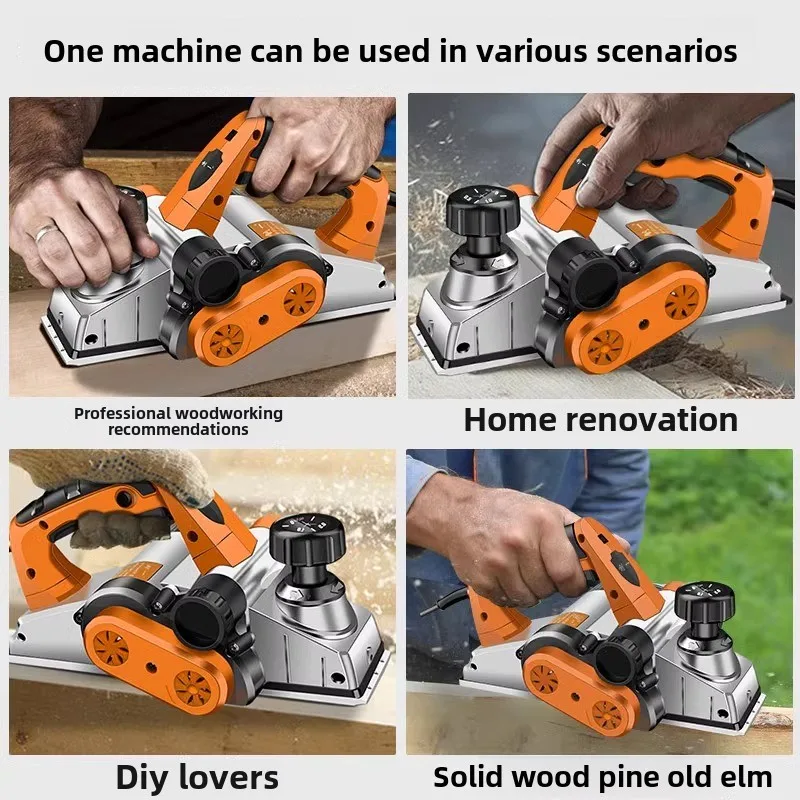 One machine can be used in various scenarios

Professional woodworking recommendations

Home renovation

Diy lovers

Solid wood pine old elm