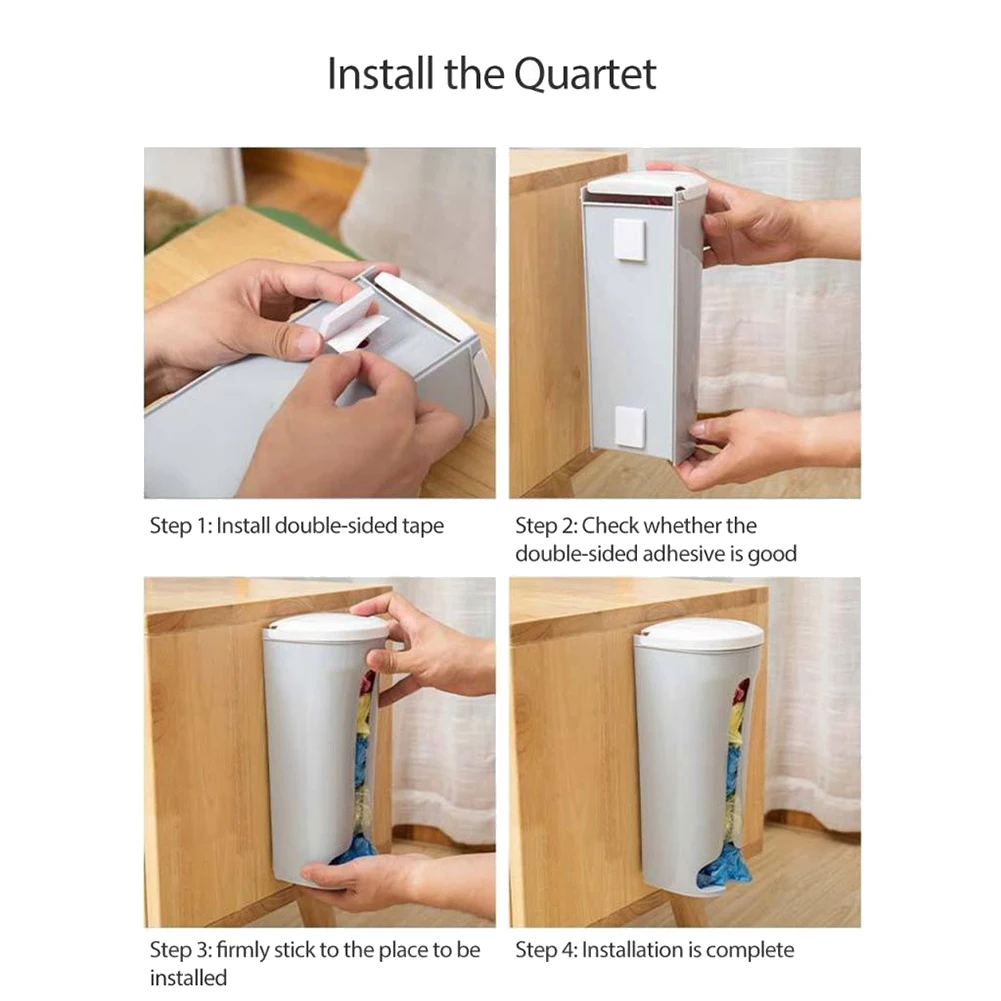 Install the Quartet

Step 1: Install double-sided tape

Step 2: Check whether the double-sided adhesive is good

Step 3: firmly stick to the place to be installed

Step 4: Installation is complete