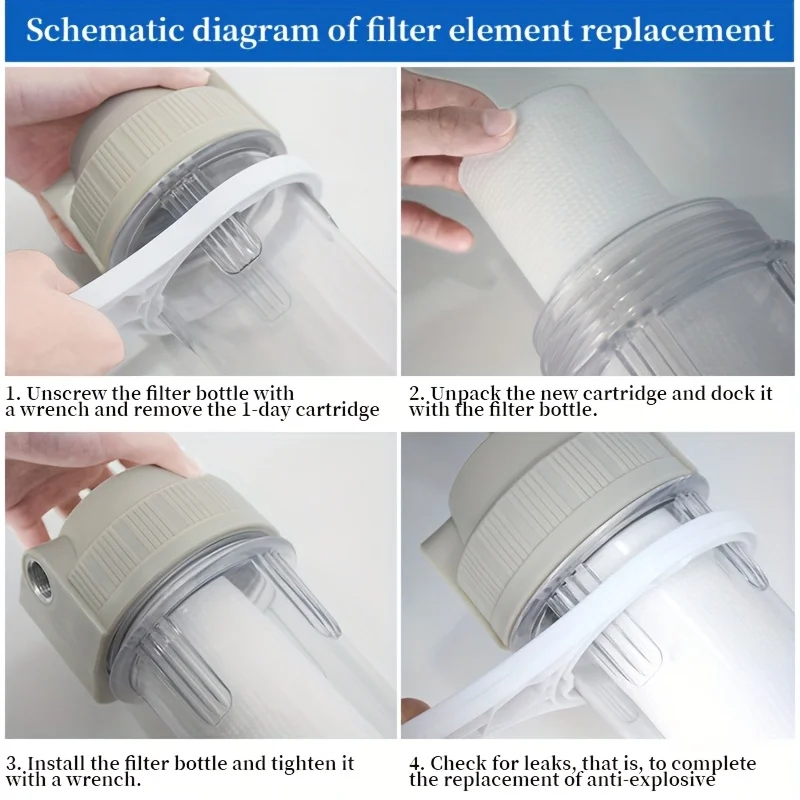 Schematic diagram of filter element replacement

1. Unscrew the filter bottle with a wrench and remove the 1-day cartridge

2. Unpack the new cartridge and dock it with the filter bottle.

3. Install the filter bottle and tighten it with a wrench.

4. Check for leaks, that is, to complete the replacement of anti-explosive