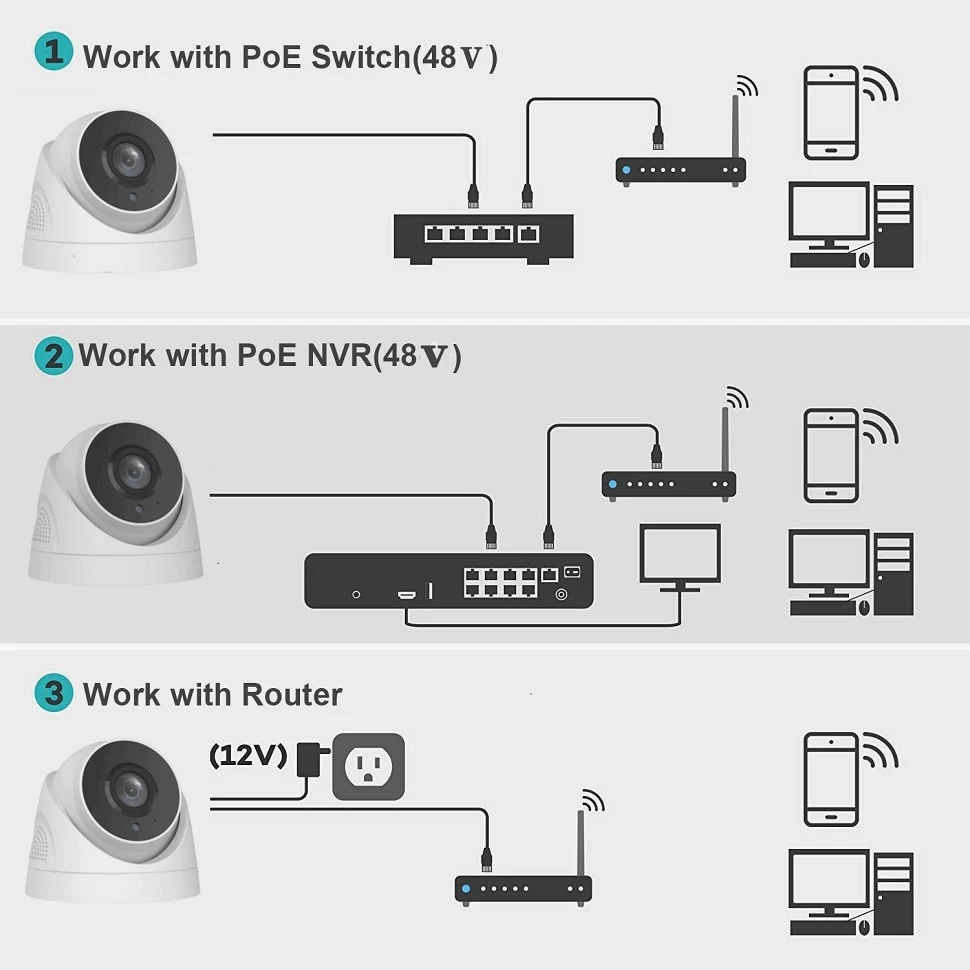 1 Work with PoE Switch(48V)

2 Work with PoE NVR(48V)

3 Work with Router

(12V)