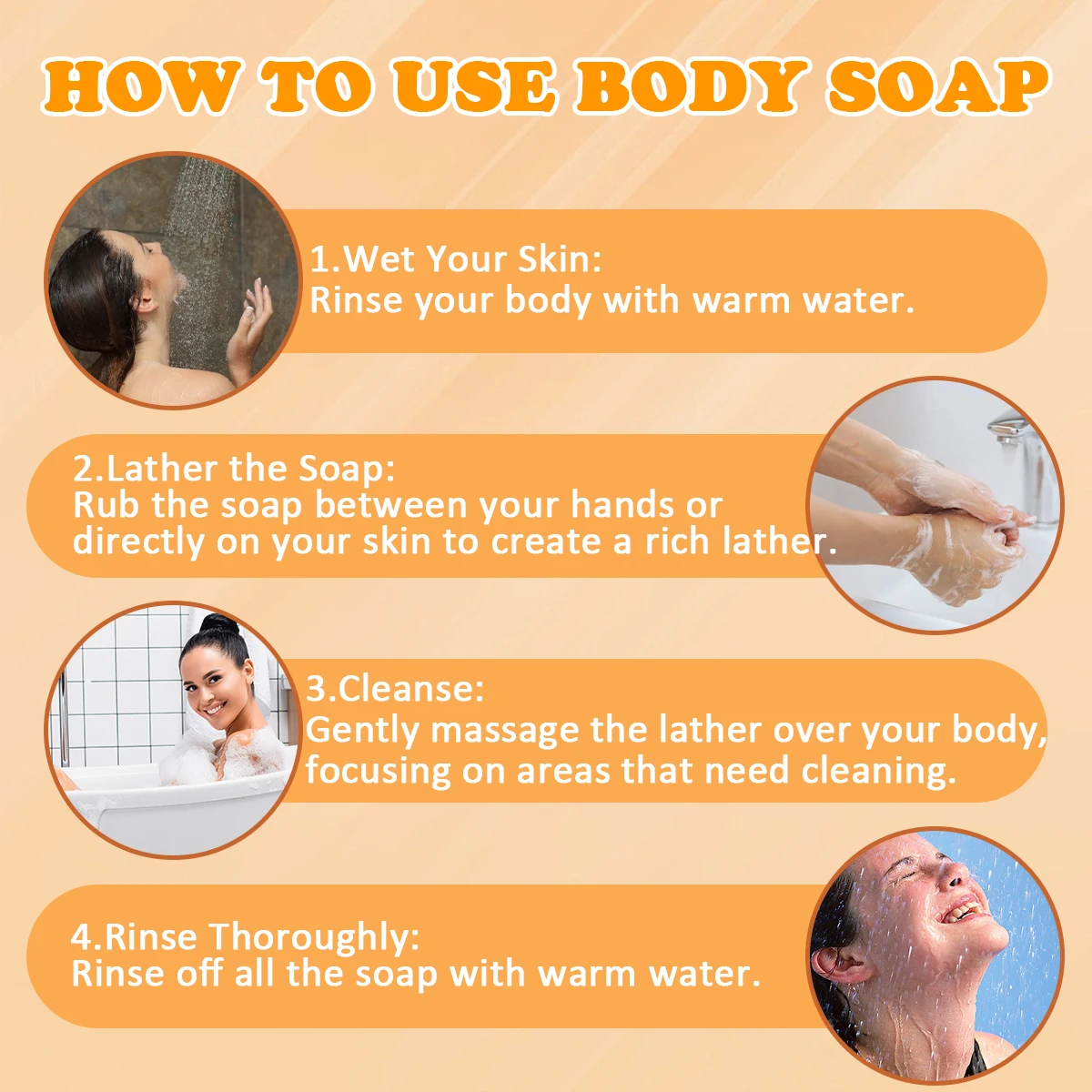 HOW TO USE BODY SOAP

1.Wet Your Skin:
Rinse your body with warm water.

2.Lather the Soap:
Rub the soap between your hands or directly on your skin to create a rich lather.

3.Cleanse:
Gently massage the lather over your body, focusing on areas that need cleaning.

4.Rinse Thoroughly:
Rinse off all the soap with warm water.