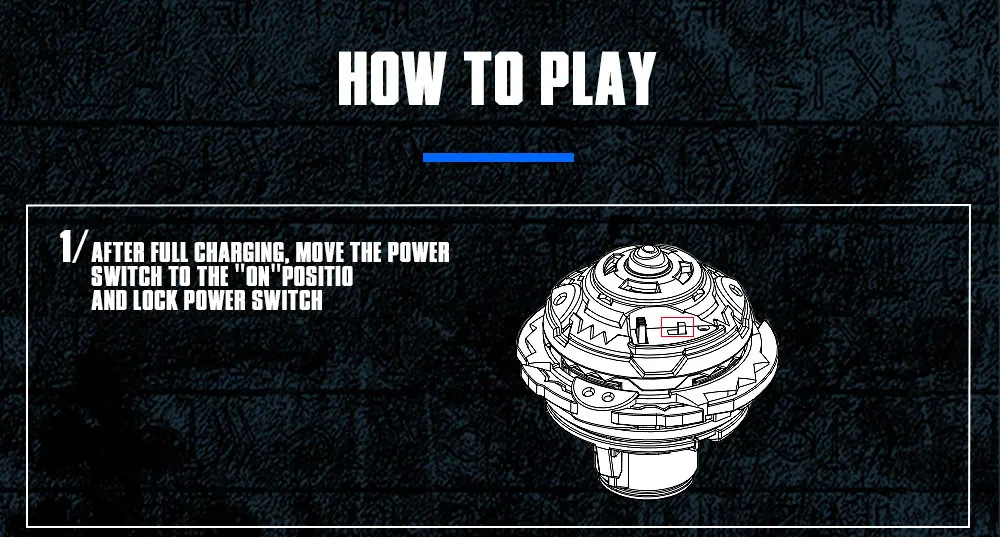 HOW TO PLAY

1/ AFTER FULL CHARGING, MOVE THE POWER SWITCH TO THE "ON"POSITIO AND LOCK POWER SWITCH