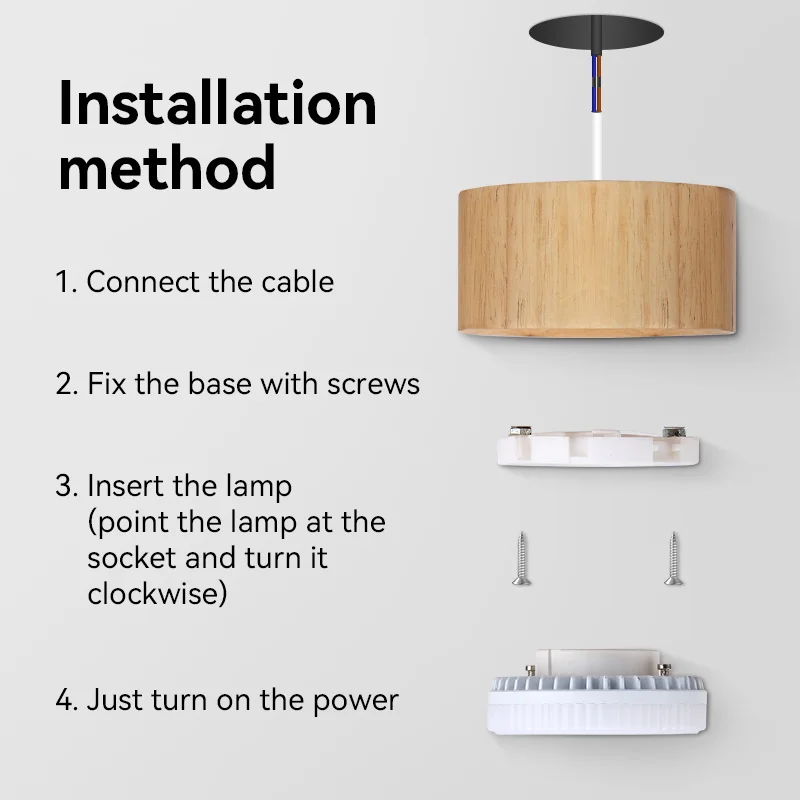 Installation method

1. Connect the cable

2. Fix the base with screws

3. Insert the lamp (point the lamp at the socket and turn it clockwise)

4. Just turn on the power