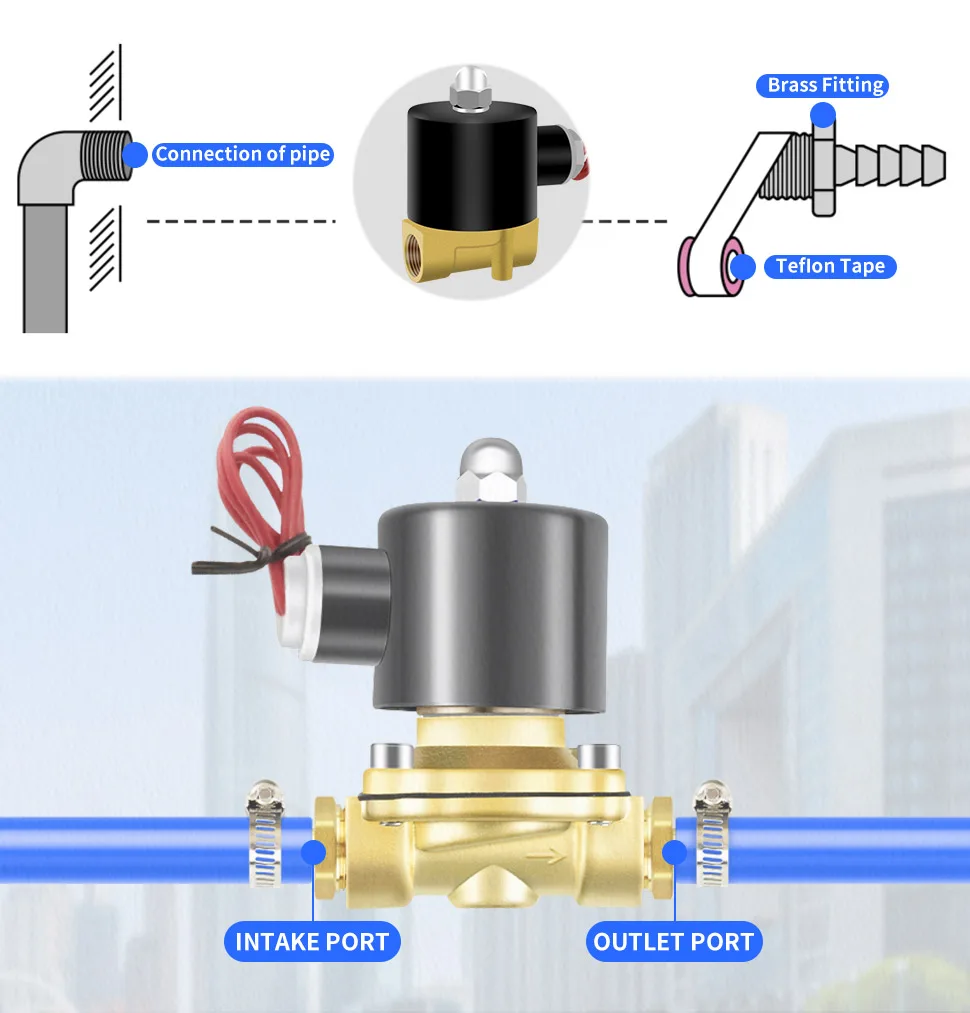 Connection of pipe

Brass Fitting

Teflon Tape

INTAKE PORT

OUTLET PORT