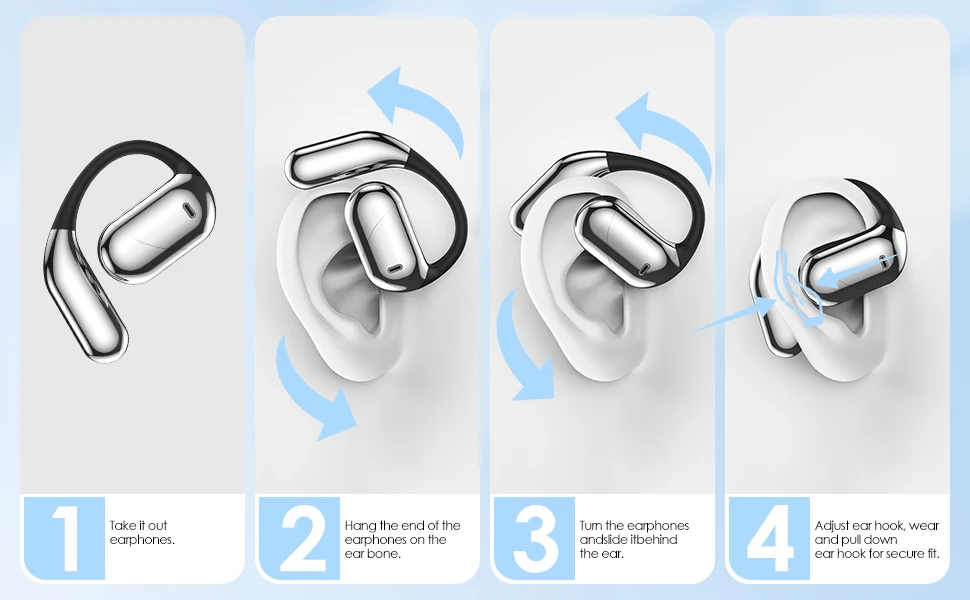 1
Take it out earphones.

2
Hang the end of the earphones on the ear bone.

3
Turn the earphones andslide itbehind the ear.

4
Adjust ear hook, wear and pull down ear hook for secure fit.