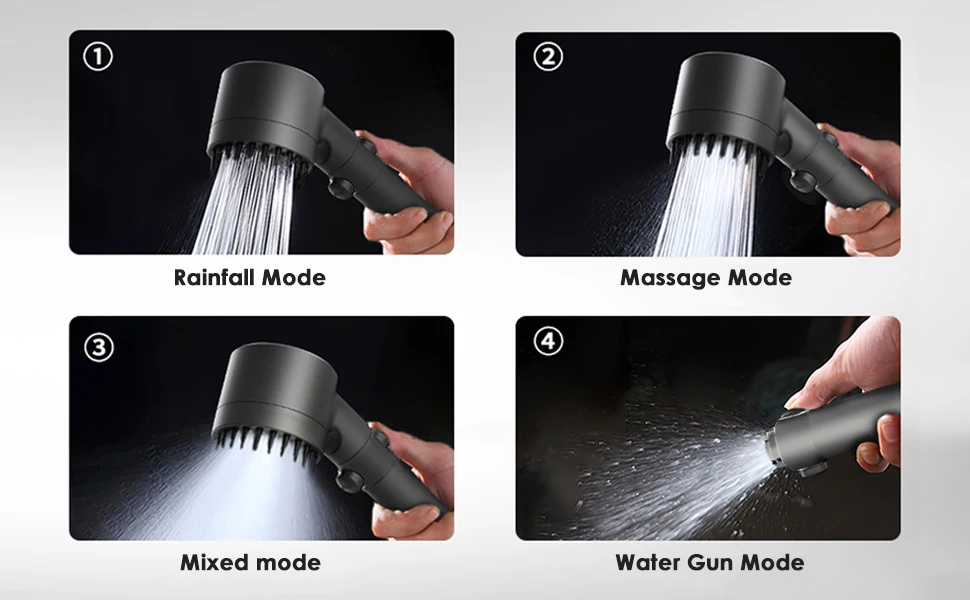 ①

Rainfall Mode

②

Massage Mode

③

Mixed mode

④

Water Gun Mode