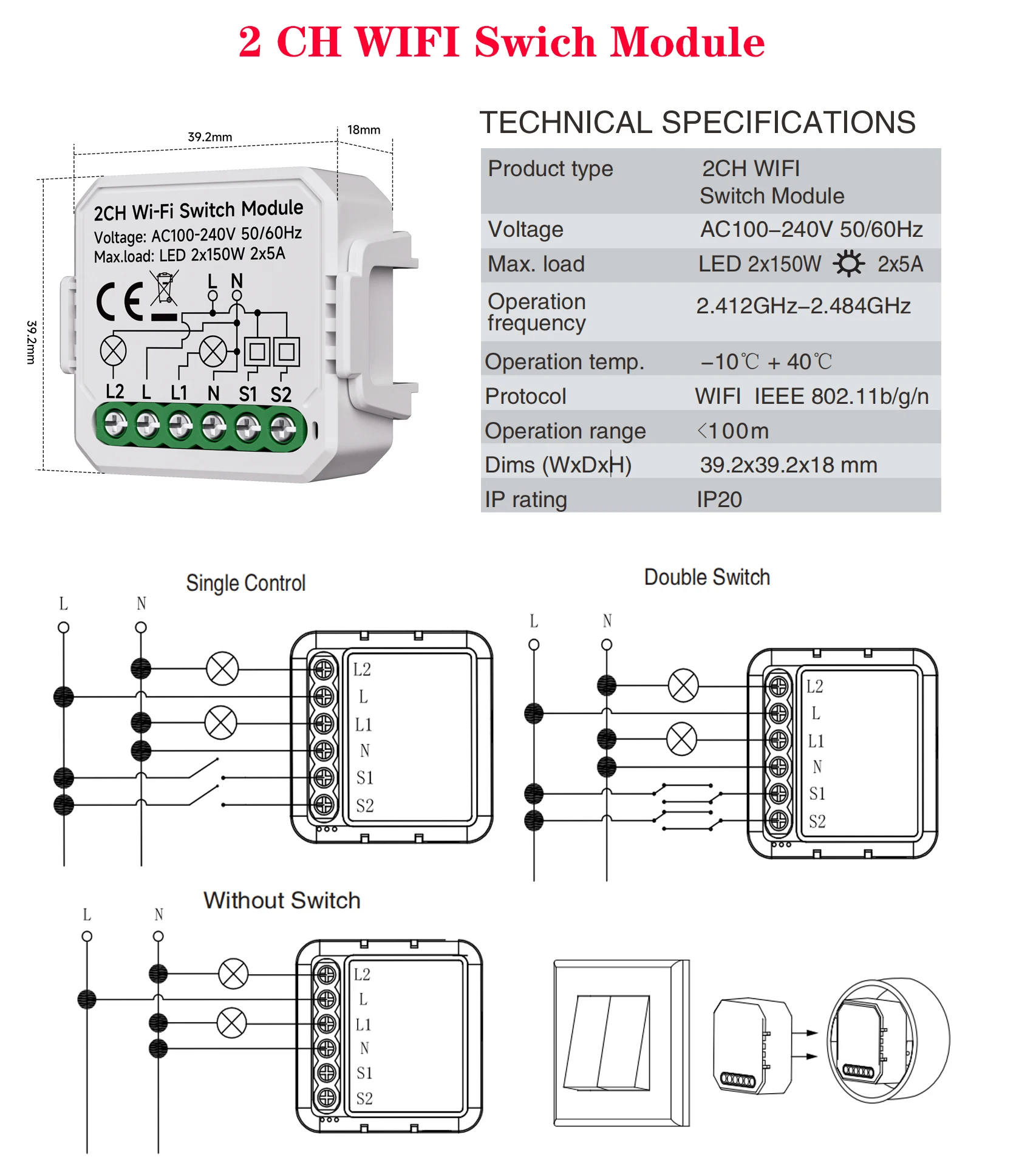 2 CH WIFI Swich Module

39.2mm
18mm
39.2mm

2CH Wi-Fi Switch Module
Voltage: AC100-240V 50/60Hz
Max.load: LED 2x150W 2x5A
CE
L N
L2 L L1 N S1 S2

TECHNICAL SPECIFICATIONS

| Product type | 2CH WIFI Switch Module |
|---|---|
| Voltage | AC100–240V 50/60Hz |
| Max. load | LED 2x150W 2x5A |
| Operation frequency | 2.412GHz–2.484GHz |
| Operation temp. | –10℃ + 40℃ |
| Protocol | WIFI IEEE 802.11b/g/n |
| Operation range | <100m |
| Dims (WxDxH) | 39.2x39.2x18 mm |
| IP rating | IP20 |

Single Control
L N
L2 L L1 N S1 S2

Double Switch
L N
L2 L L1 N S1 S2

Without Switch
L N
L2 L L1 N S1 S2