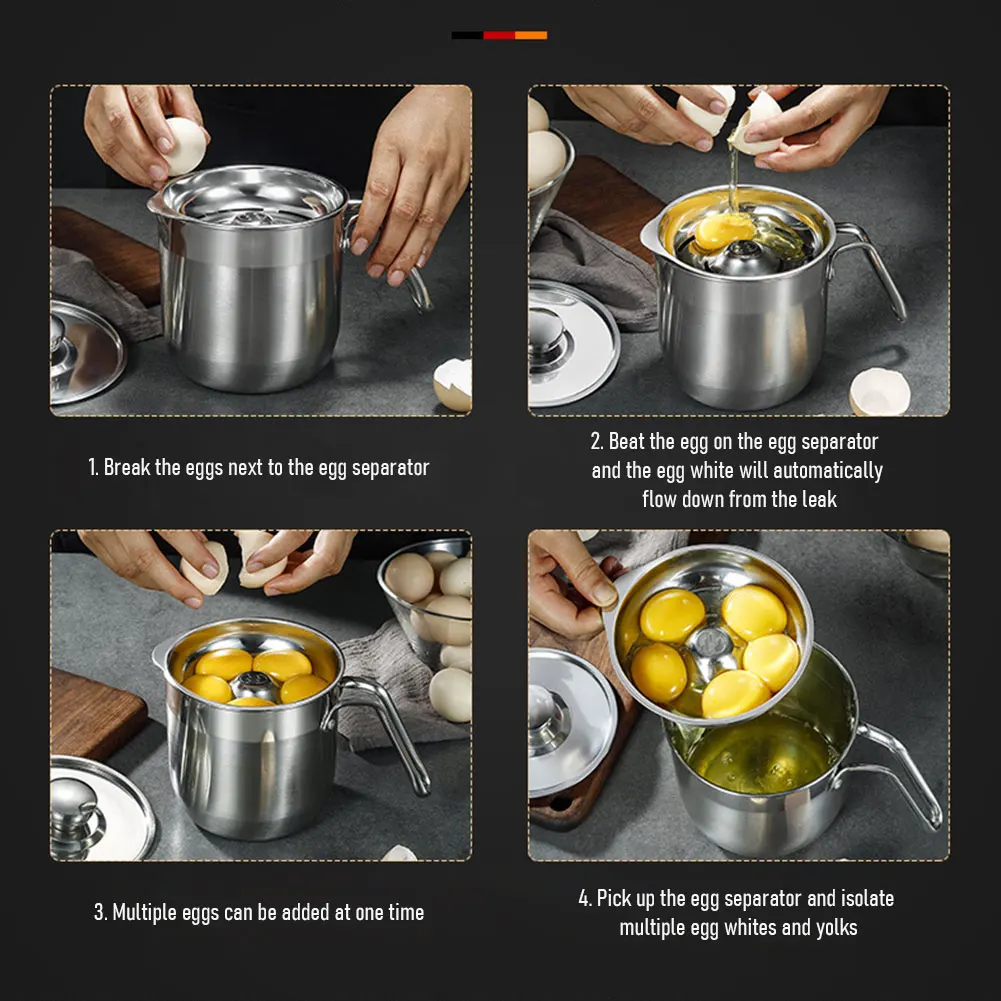 1. Break the eggs next to the egg separator

2. Beat the egg on the egg separator and the egg white will automatically flow down from the leak

3. Multiple eggs can be added at one time

4. Pick up the egg separator and isolate multiple egg whites and yolks