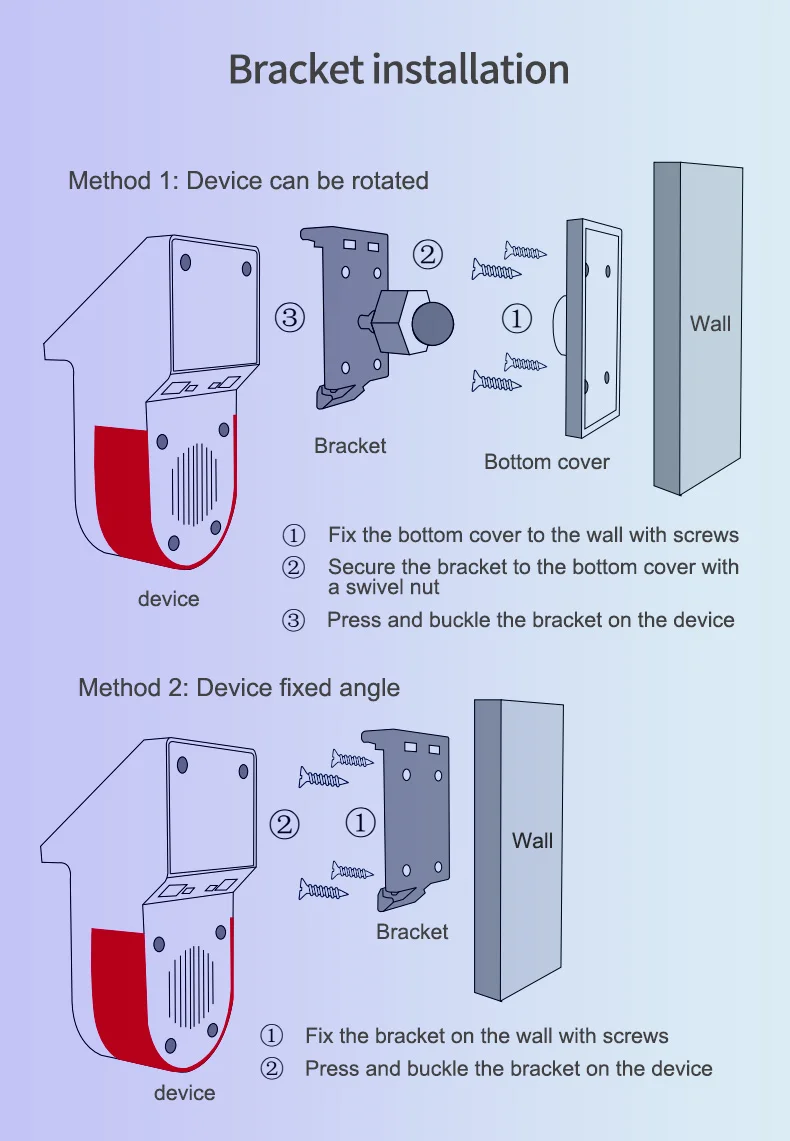 Bracket installation

Method 1: Device can be rotated

③

②

①

Wall

Bracket

Bottom cover

device

① Fix the bottom cover to the wall with screws

② Secure the bracket to the bottom cover with a swivel nut

③ Press and buckle the bracket on the device

Method 2: Device fixed angle

②

①

Wall

Bracket

device

① Fix the bracket on the wall with screws

② Press and buckle the bracket on the device