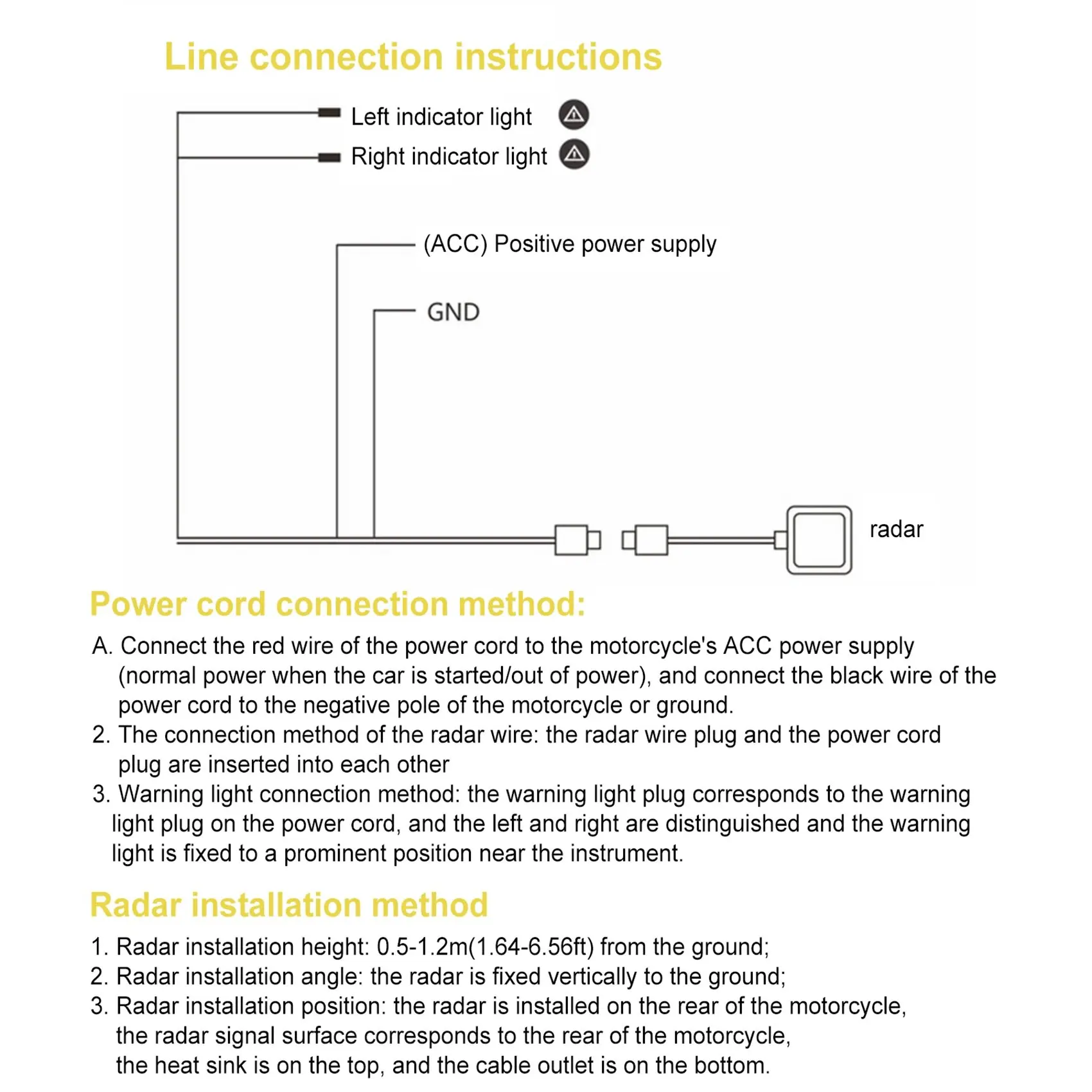 Line connection instructions

Left indicator light

Right indicator light

(ACC) Positive power supply

GND

radar

Power cord connection method:

A. Connect the red wire of the power cord to the motorcycle's ACC power supply (normal power when the car is started/out of power), and connect the black wire of the power cord to the negative pole of the motorcycle or ground.
2. The connection method of the radar wire: the radar wire plug and the power cord plug are inserted into each other
3. Warning light connection method: the warning light plug corresponds to the warning light plug on the power cord, and the left and right are distinguished and the warning light is fixed to a prominent position near the instrument.

Radar installation method

1. Radar installation height: 0.5-1.2m(1.64-6.56ft) from the ground;
2. Radar installation angle: the radar is fixed vertically to the ground;
3. Radar installation position: the radar is installed on the rear of the motorcycle, the radar signal surface corresponds to the rear of the motorcycle, the heat sink is on the top, and the cable outlet is on the bottom.