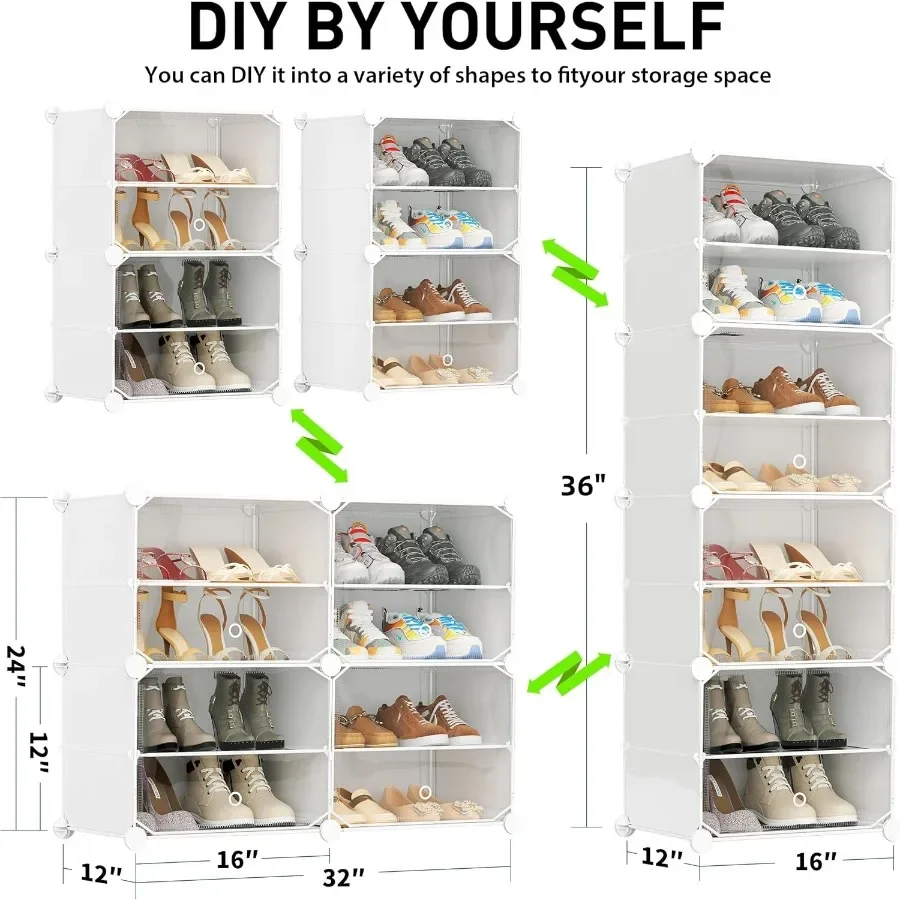 DIY BY YOURSELF

You can DIY it into a variety of shapes to fityour storage space

36"

24"

12"

12"

16"

32"

12"

16"