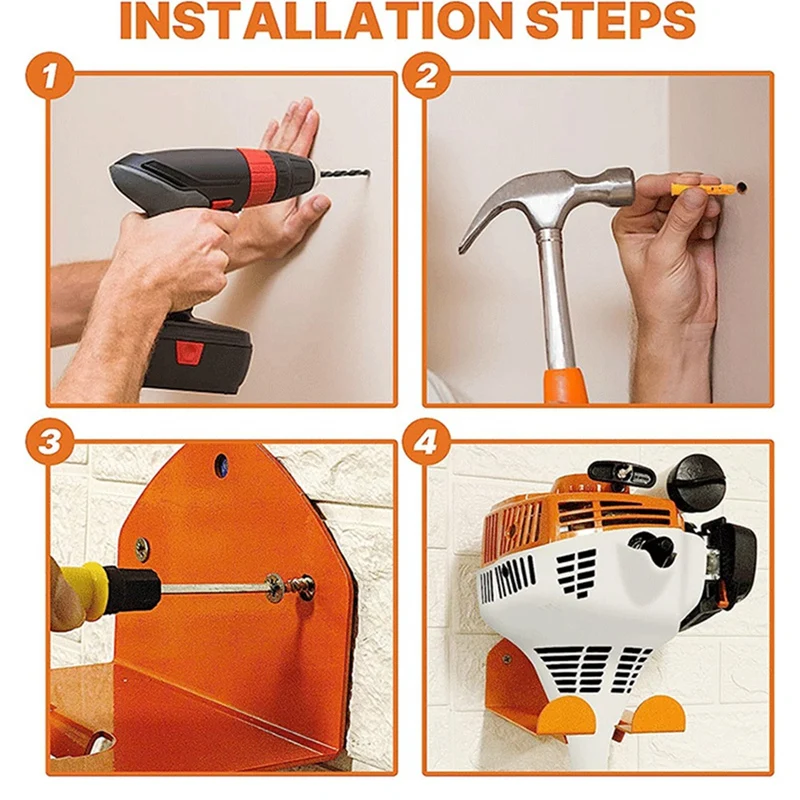 INSTALLATION STEPS

1

2

3

4