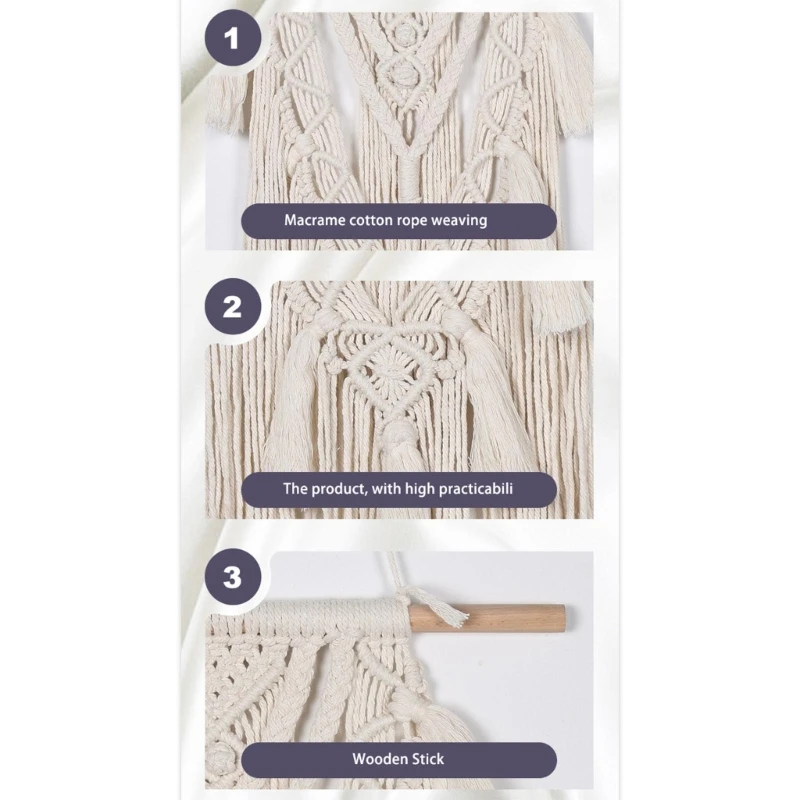 1

Macrame cotton rope weaving

2

The product, with high practicabili

3

Wooden Stick