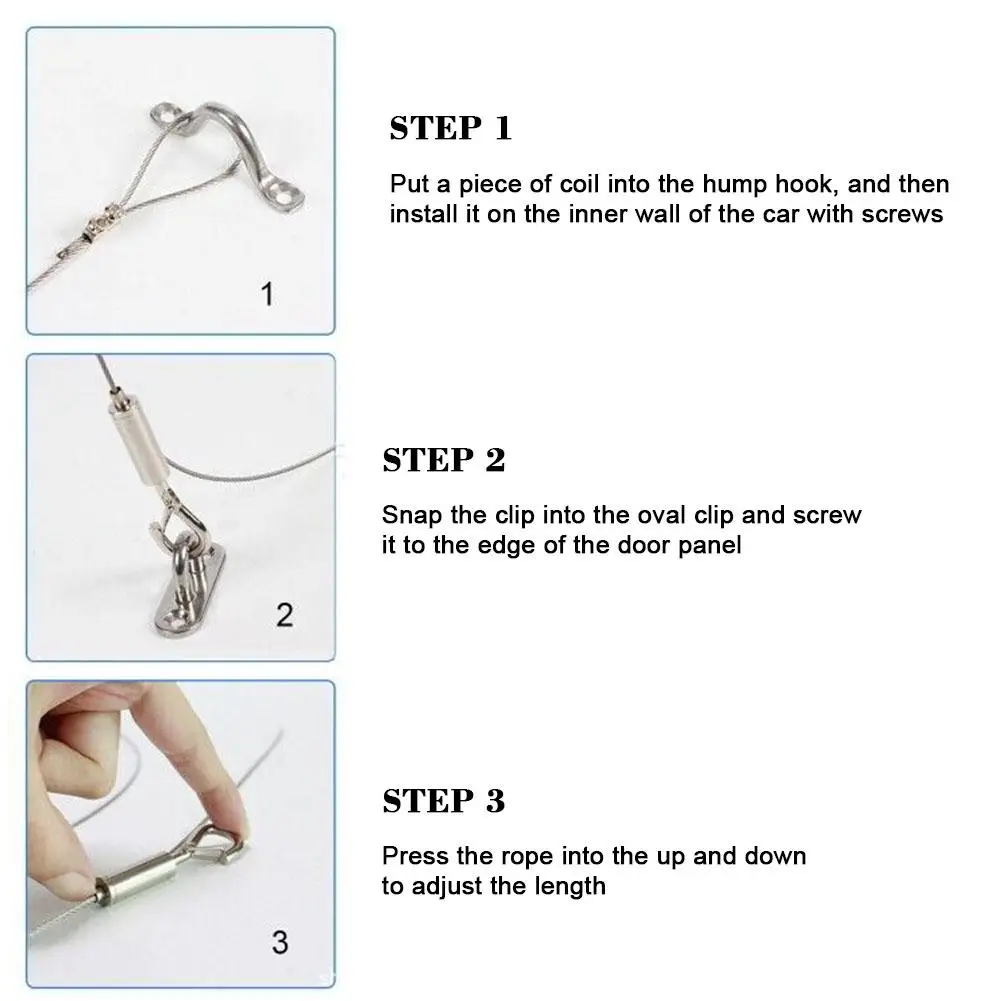 1

STEP 1

Put a piece of coil into the hump hook, and then install it on the inner wall of the car with screws

2

STEP 2

Snap the clip into the oval clip and screw it to the edge of the door panel

3

STEP 3

Press the rope into the up and down to adjust the length