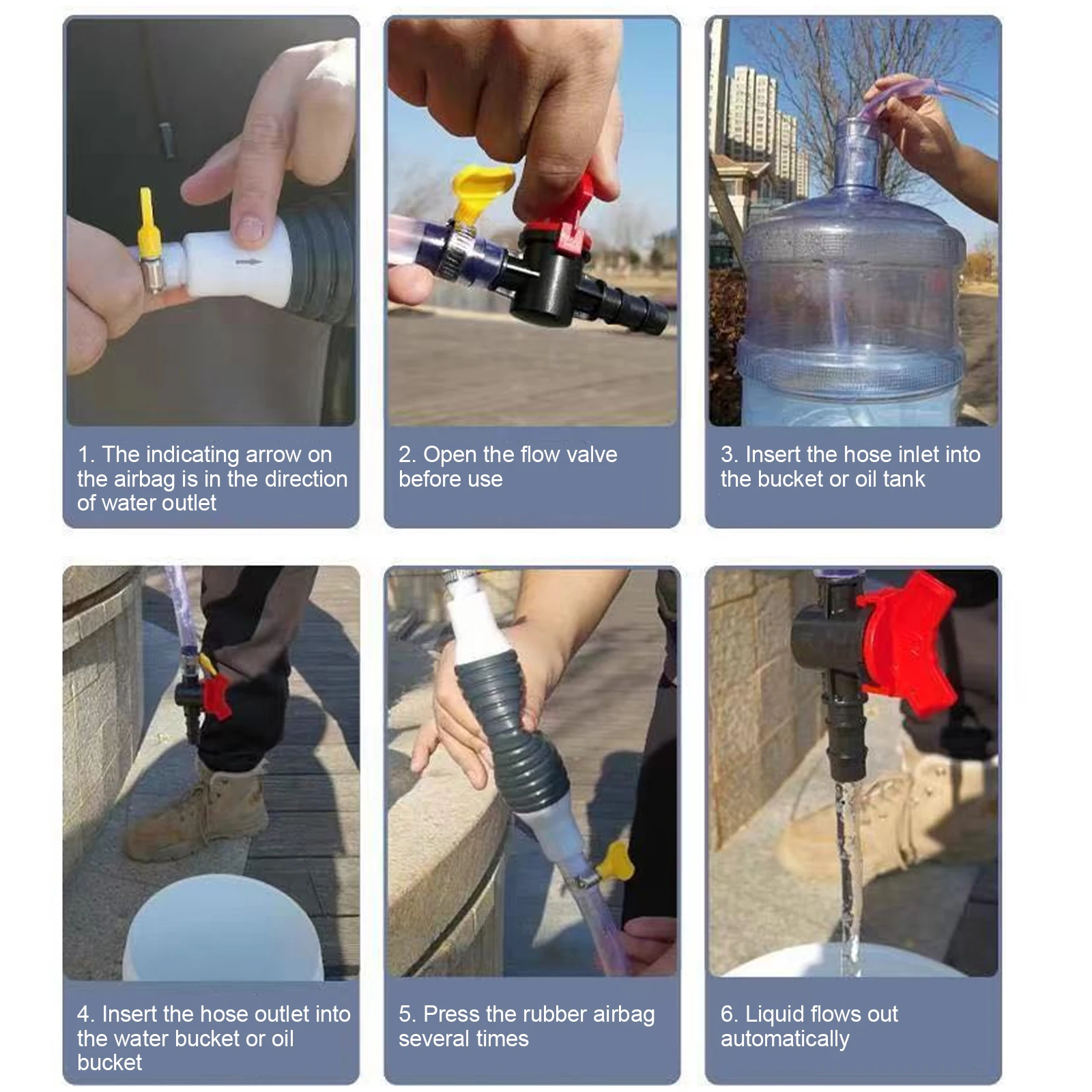 1. The indicating arrow on the airbag is in the direction of water outlet

2. Open the flow valve before use

3. Insert the hose inlet into the bucket or oil tank

4. Insert the hose outlet into the water bucket or oil bucket

5. Press the rubber airbag several times

6. Liquid flows out automatically