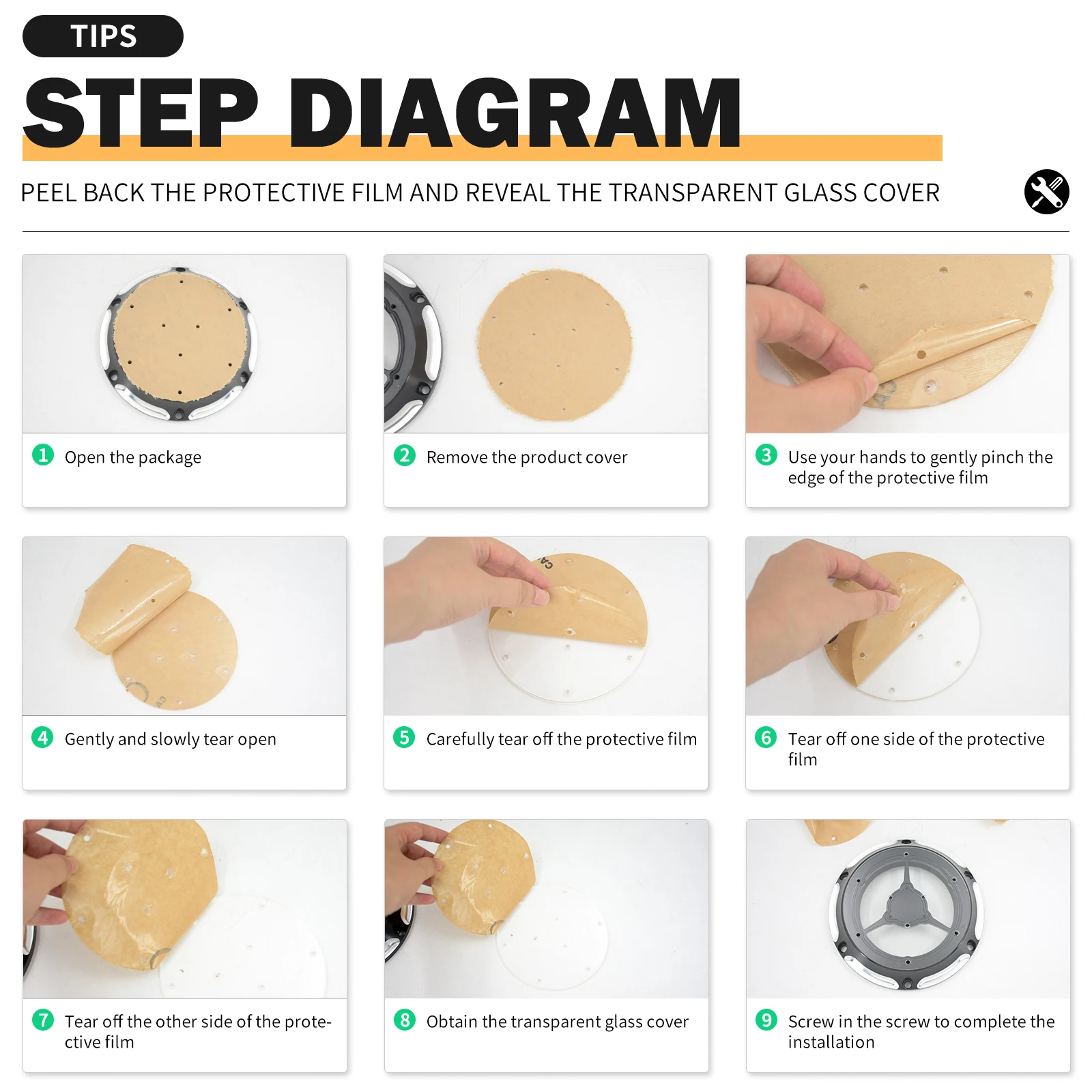 TIPS

STEP DIAGRAM

PEEL BACK THE PROTECTIVE FILM AND REVEAL THE TRANSPARENT GLASS COVER

1 Open the package

2 Remove the product cover

3 Use your hands to gently pinch the edge of the protective film

4 Gently and slowly tear open

5 Carefully tear off the protective film

6 Tear off one side of the protective film

7 Tear off the other side of the protective film

8 Obtain the transparent glass cover

9 Screw in the screw to complete the installation