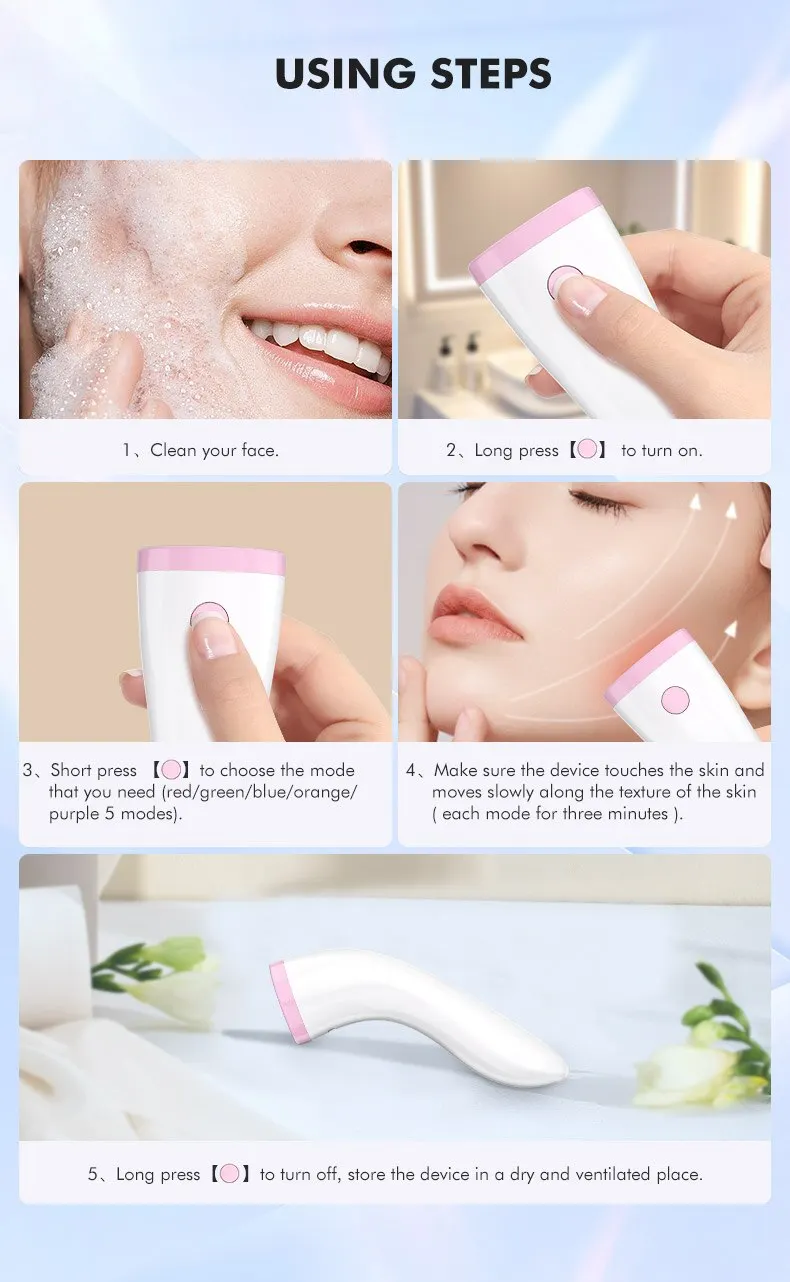 USING STEPS

1、Clean your face.

2、Long press【 】 to turn on.

3、Short press 【 】to choose the mode that you need (red/green/blue/orange/purple 5 modes).

4、Make sure the device touches the skin and moves slowly along the texture of the skin ( each mode for three minutes ).

5、Long press【 】to turn off, store the device in a dry and ventilated place.