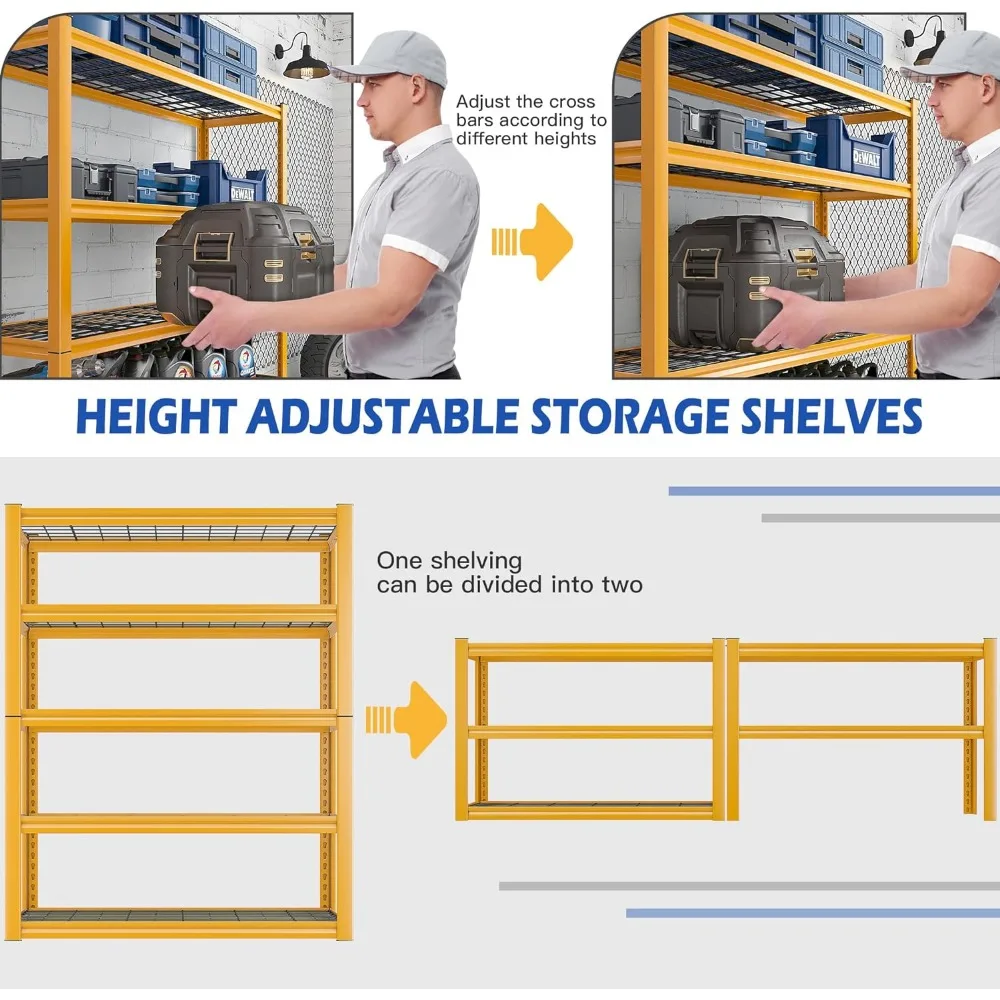 DEWALT

Adjust the cross bars according to different heights

DEWALT

HEIGHT ADJUSTABLE STORAGE SHELVES

One shelving can be divided into two