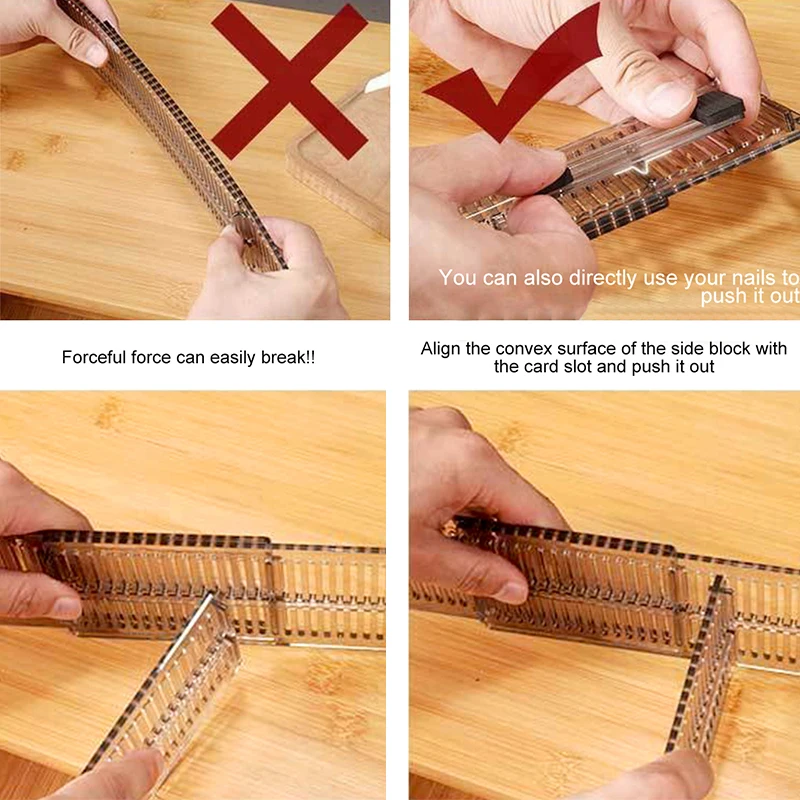 You can also directly use your nails to push it out

Forceful force can easily break!!

Align the convex surface of the side block with the card slot and push it out