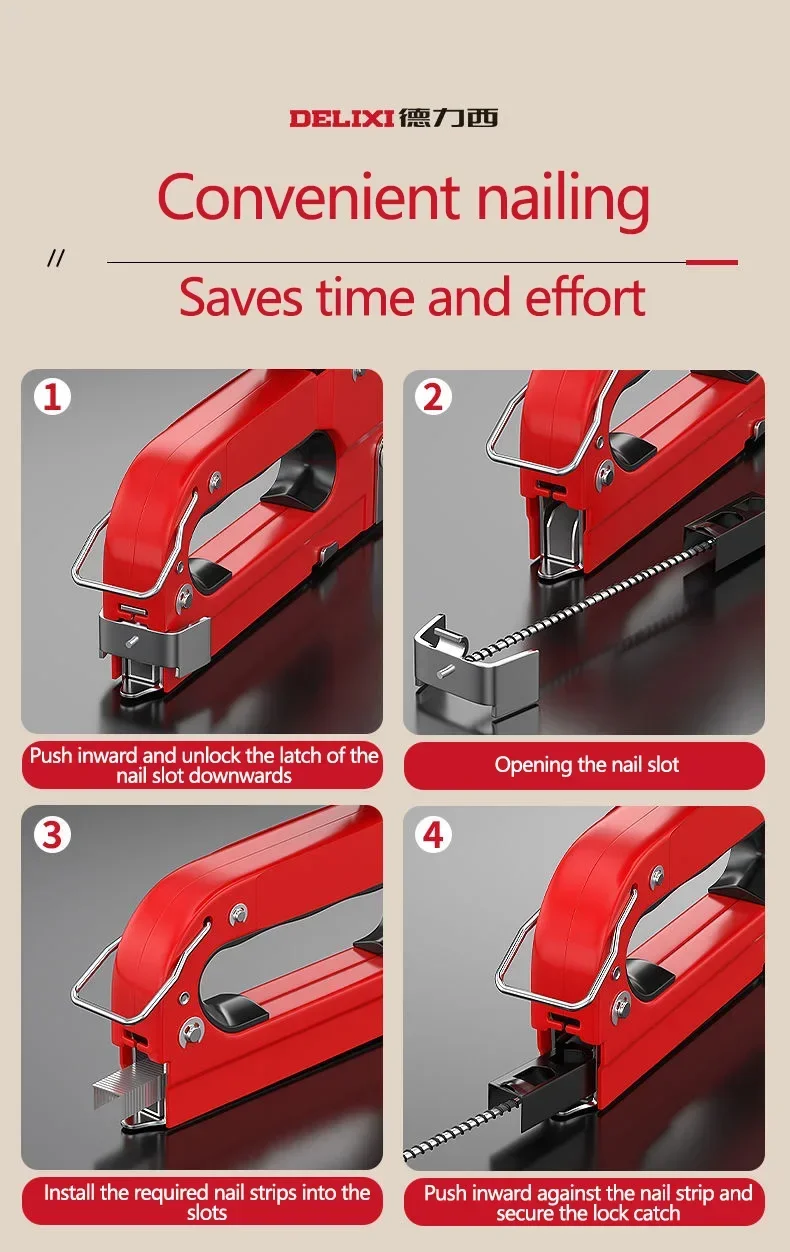 DELIXI 德力西

Convenient nailing

//

Saves time and effort

1

Push inward and unlock the latch of the nail slot downwards

2

Opening the nail slot

3

Install the required nail strips into the slots

4

Push inward against the nail strip and secure the lock catch