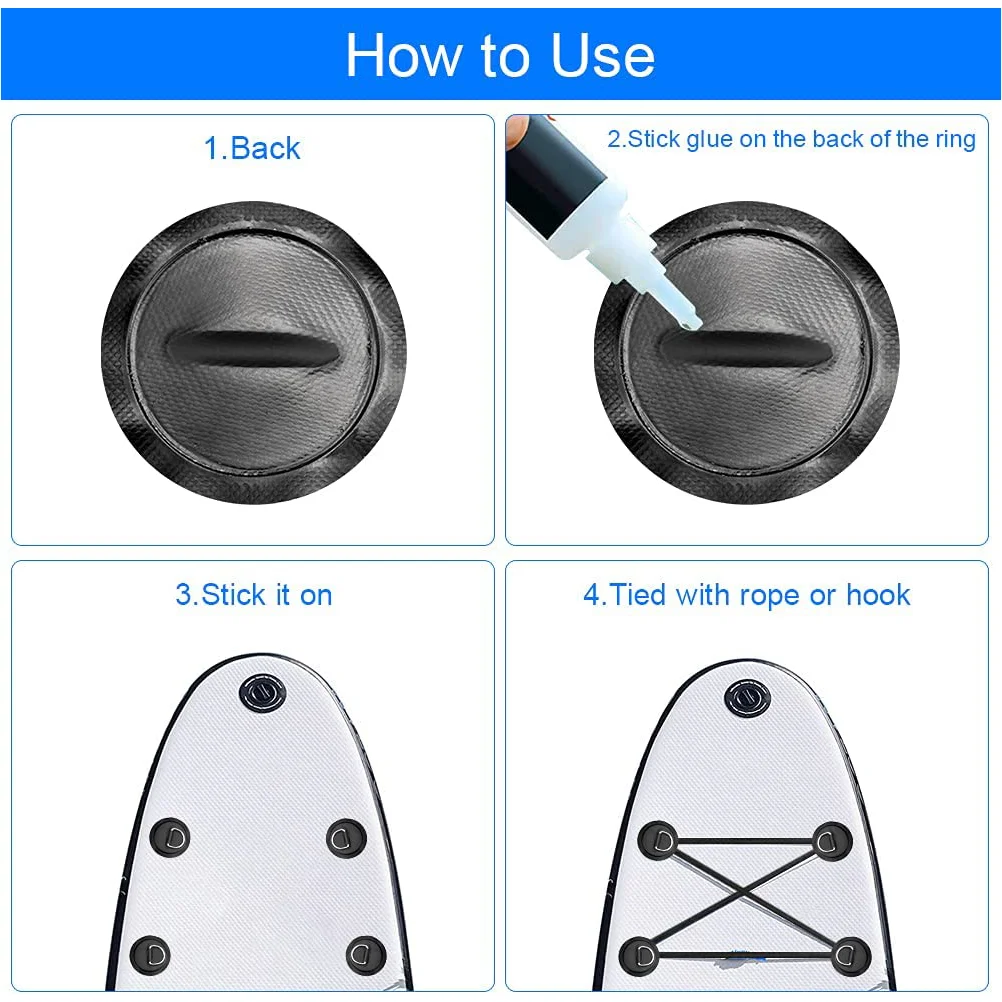 How to Use

1.Back

2.Stick glue on the back of the ring

3.Stick it on

4.Tied with rope or hook