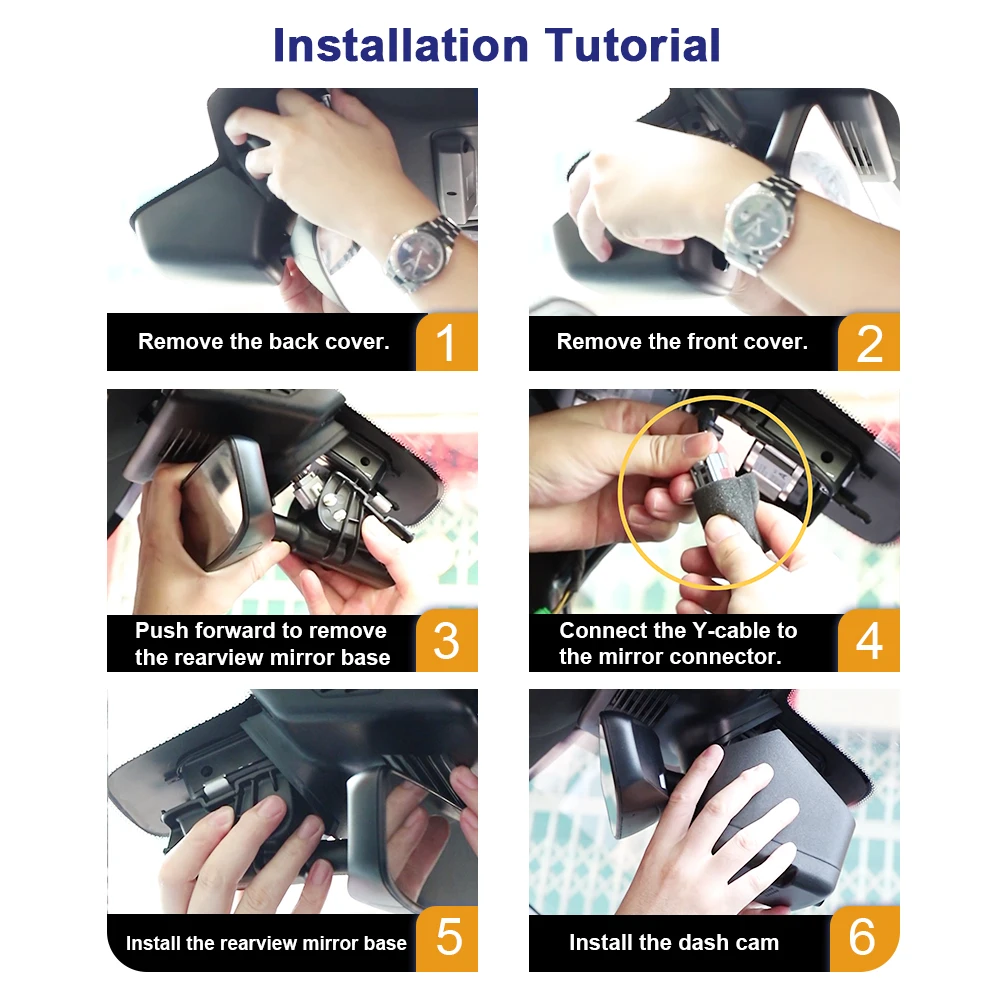 Installation Tutorial

Remove the back cover. 1

Remove the front cover. 2

Push forward to remove the rearview mirror base 3

Connect the Y-cable to the mirror connector. 4

Install the rearview mirror base 5

Install the dash cam 6