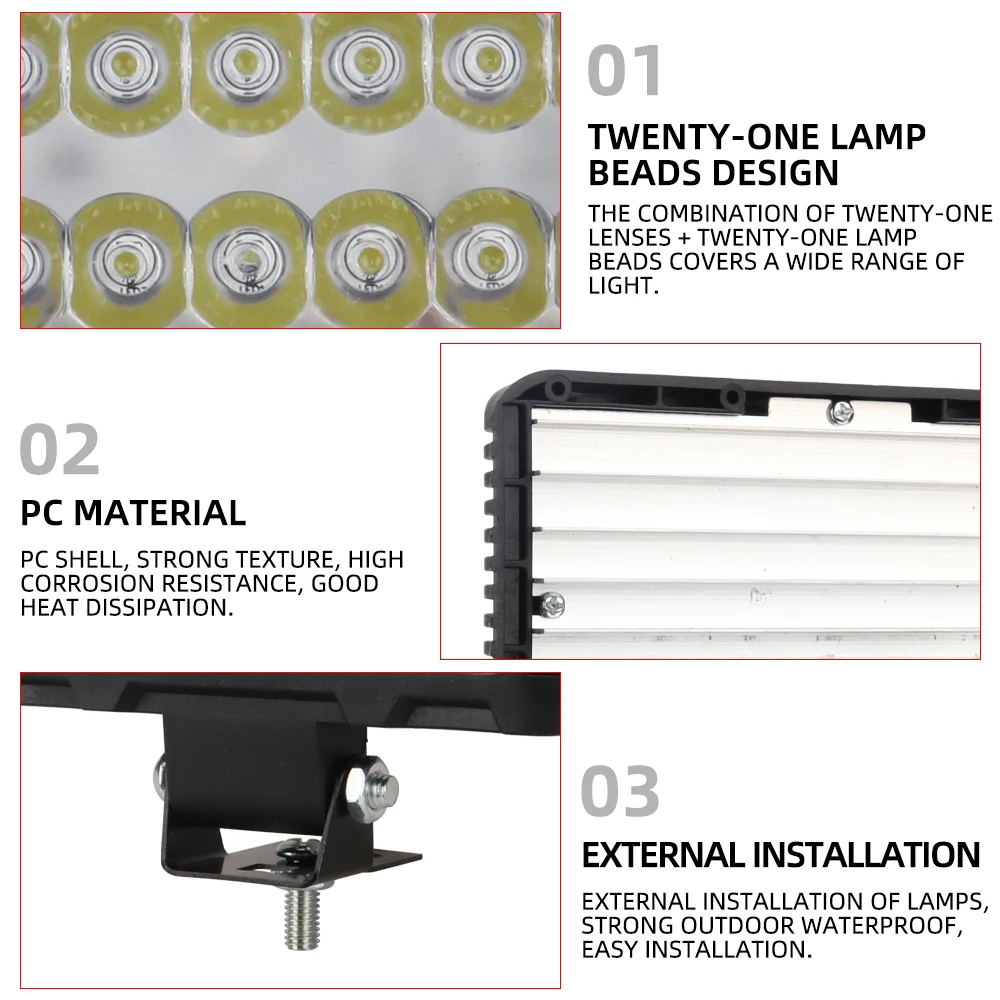 01

TWENTY-ONE LAMP BEADS DESIGN

THE COMBINATION OF TWENTY-ONE LENSES + TWENTY-ONE LAMP BEADS COVERS A WIDE RANGE OF LIGHT.

02

PC MATERIAL

PC SHELL, STRONG TEXTURE, HIGH CORROSION RESISTANCE, GOOD HEAT DISSIPATION.

03

EXTERNAL INSTALLATION

EXTERNAL INSTALLATION OF LAMPS, STRONG OUTDOOR WATERPROOF, EASY INSTALLATION.