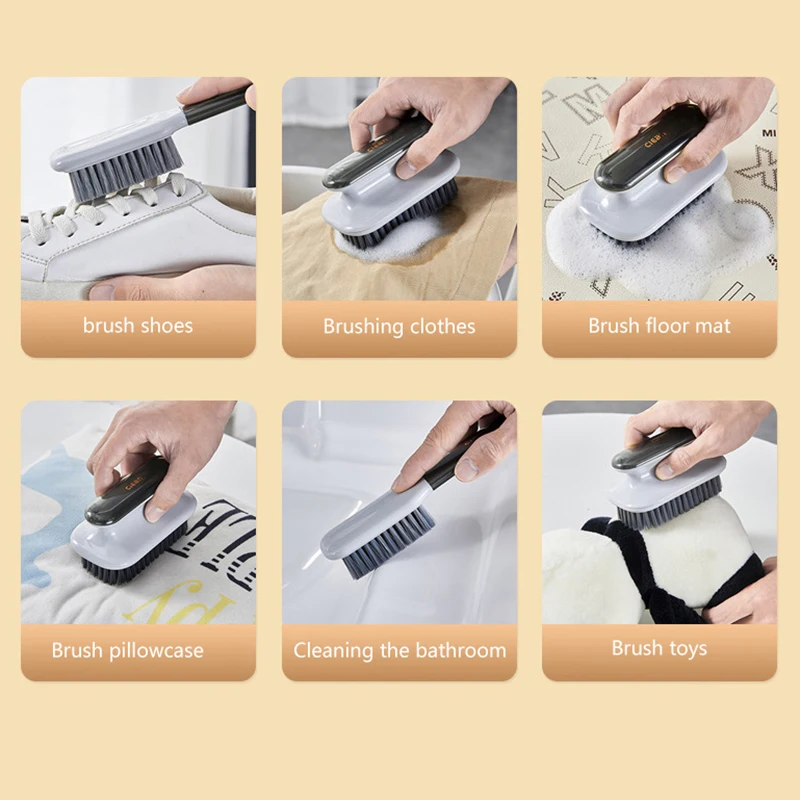 brush shoes

Brushing clothes

Brush floor mat

Brush pillowcase

Cleaning the bathroom

Brush toys