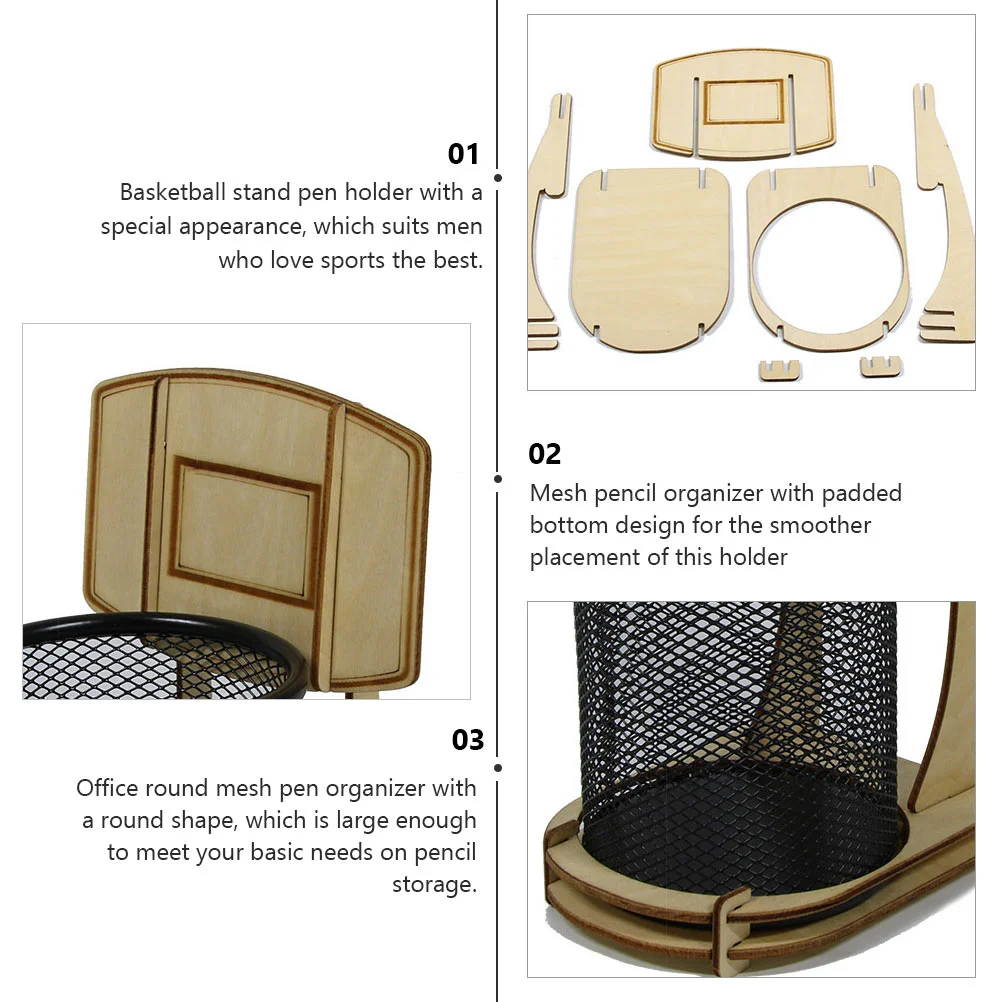 01
Basketball stand pen holder with a special appearance, which suits men who love sports the best.

02
Mesh pencil organizer with padded bottom design for the smoother placement of this holder

03
Office round mesh pen organizer with a round shape, which is large enough to meet your basic needs on pencil storage.