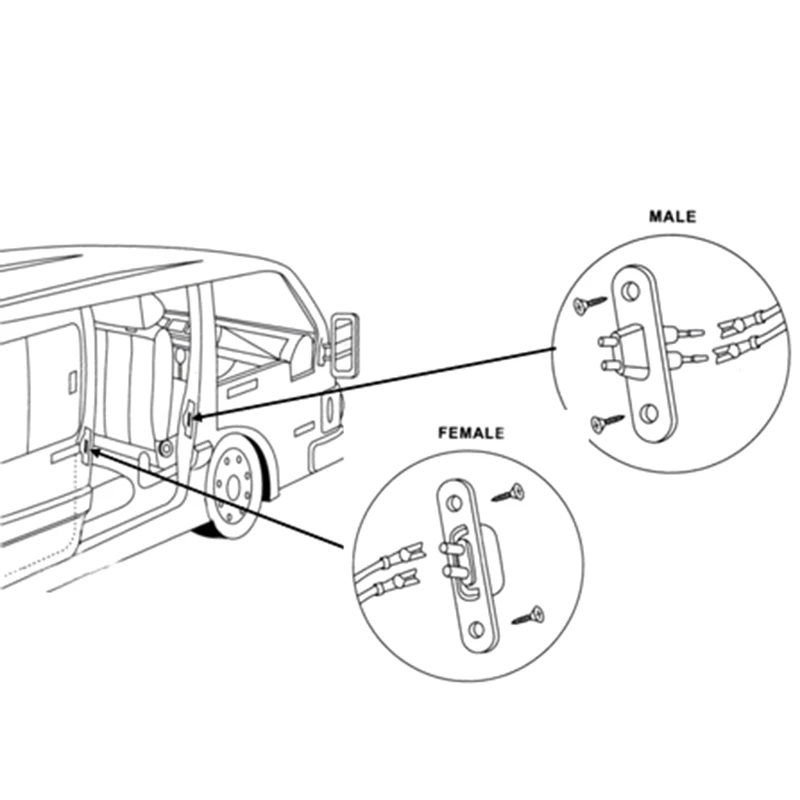 MALE

FEMALE