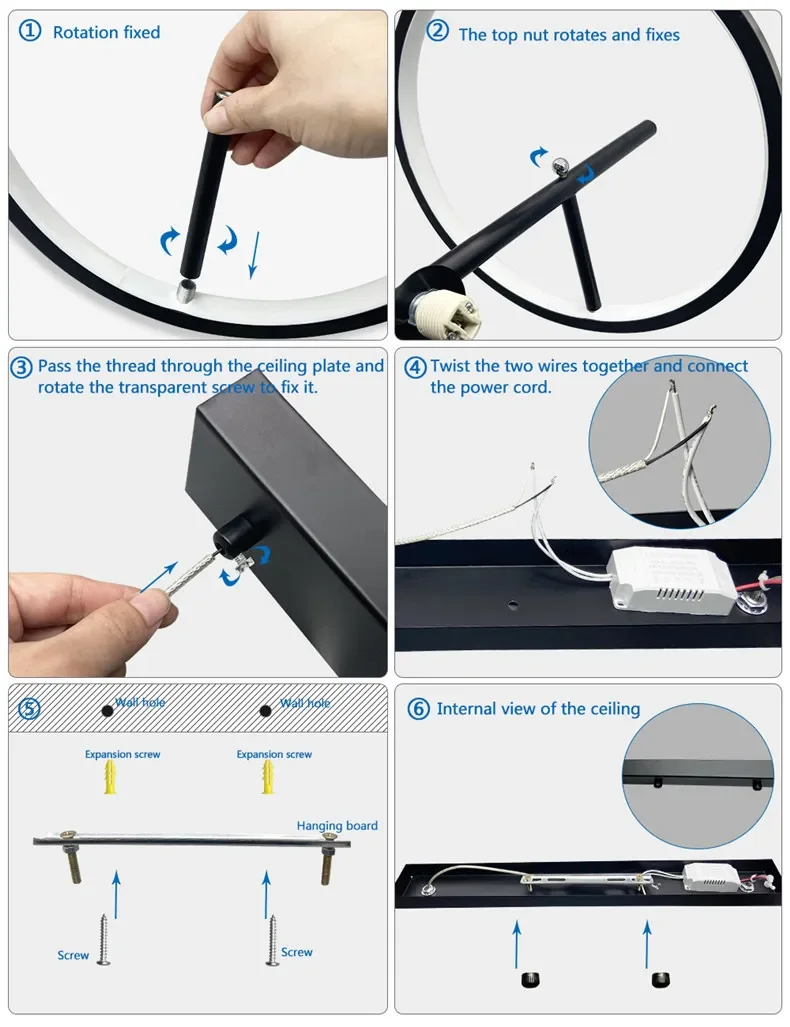 ① Rotation fixed

② The top nut rotates and fixes

③ Pass the thread through the ceiling plate and rotate the transparent screw to fix it.

④ Twist the two wires together and connect the power cord.

⑤ Wall hole Wall hole

Expansion screw Expansion screw

Hanging board

Screw Screw

⑥ Internal view of the ceiling