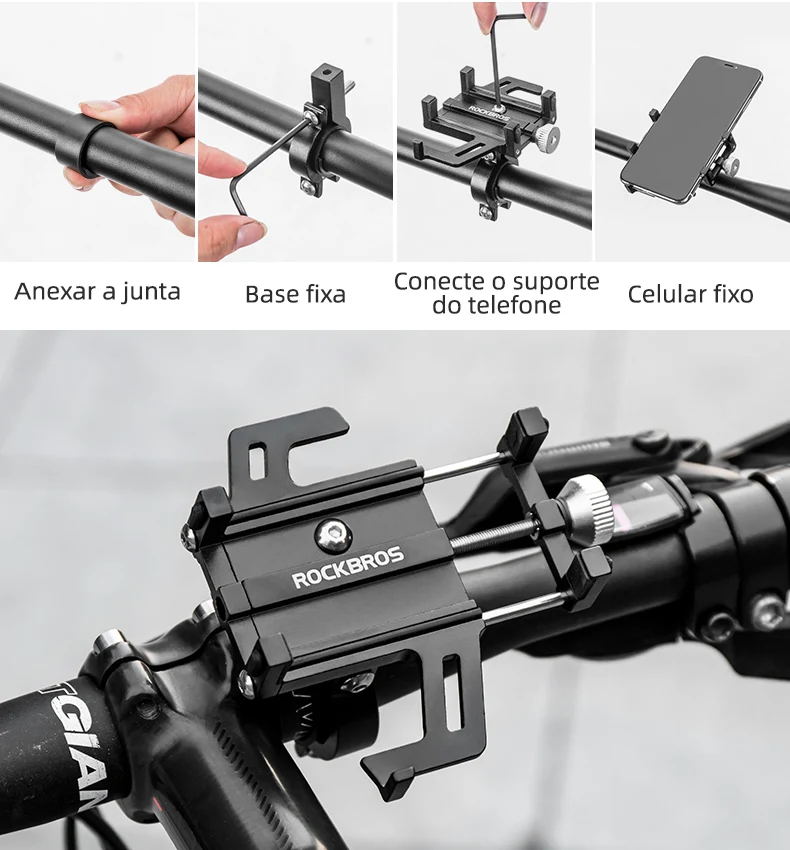 ROCKBROS

Anexar a junta

Base fixa

Conecte o suporte do telefone

Celular fixo

ROCKBROS

GIAN