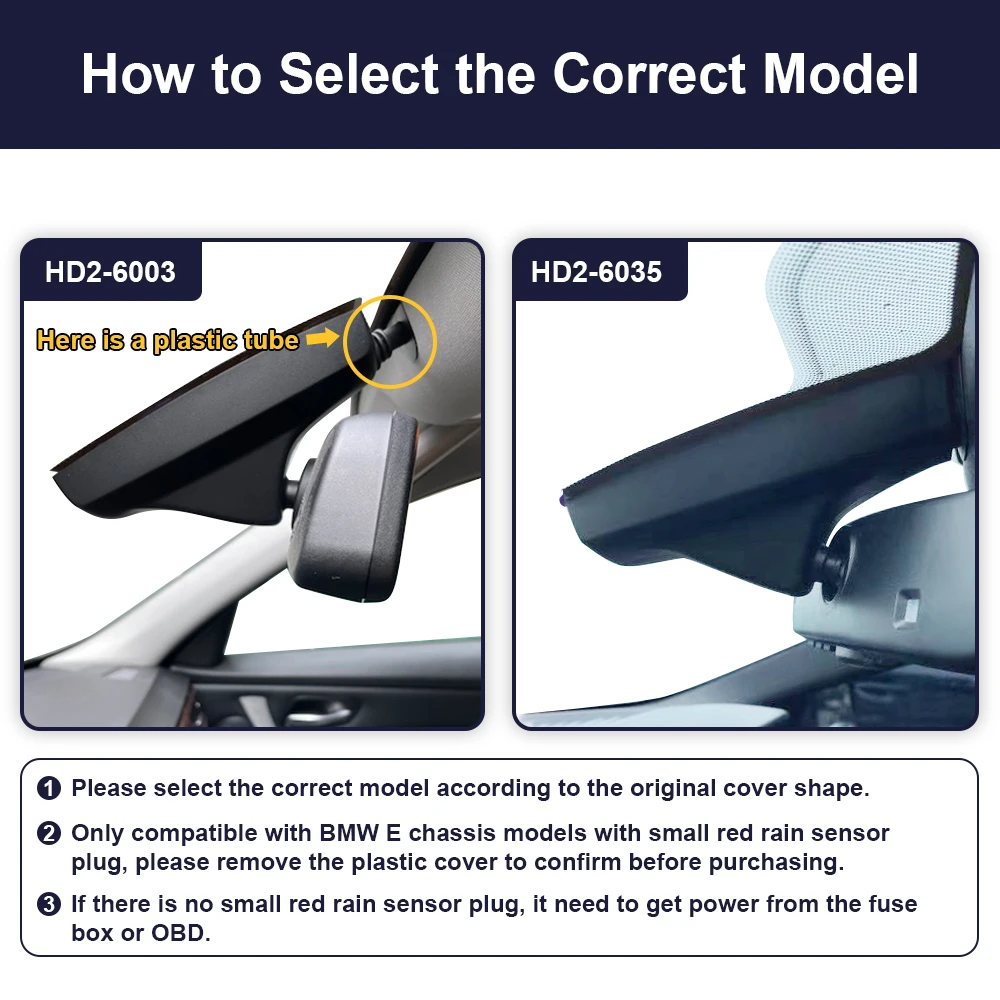 How to Select the Correct Model

HD2-6003

Here is a plastic tube

HD2-6035

❶ Please select the correct model according to the original cover shape.

❷ Only compatible with BMW E chassis models with small red rain sensor plug, please remove the plastic cover to confirm before purchasing.

❸ If there is no small red rain sensor plug, it need to get power from the fuse box or OBD.