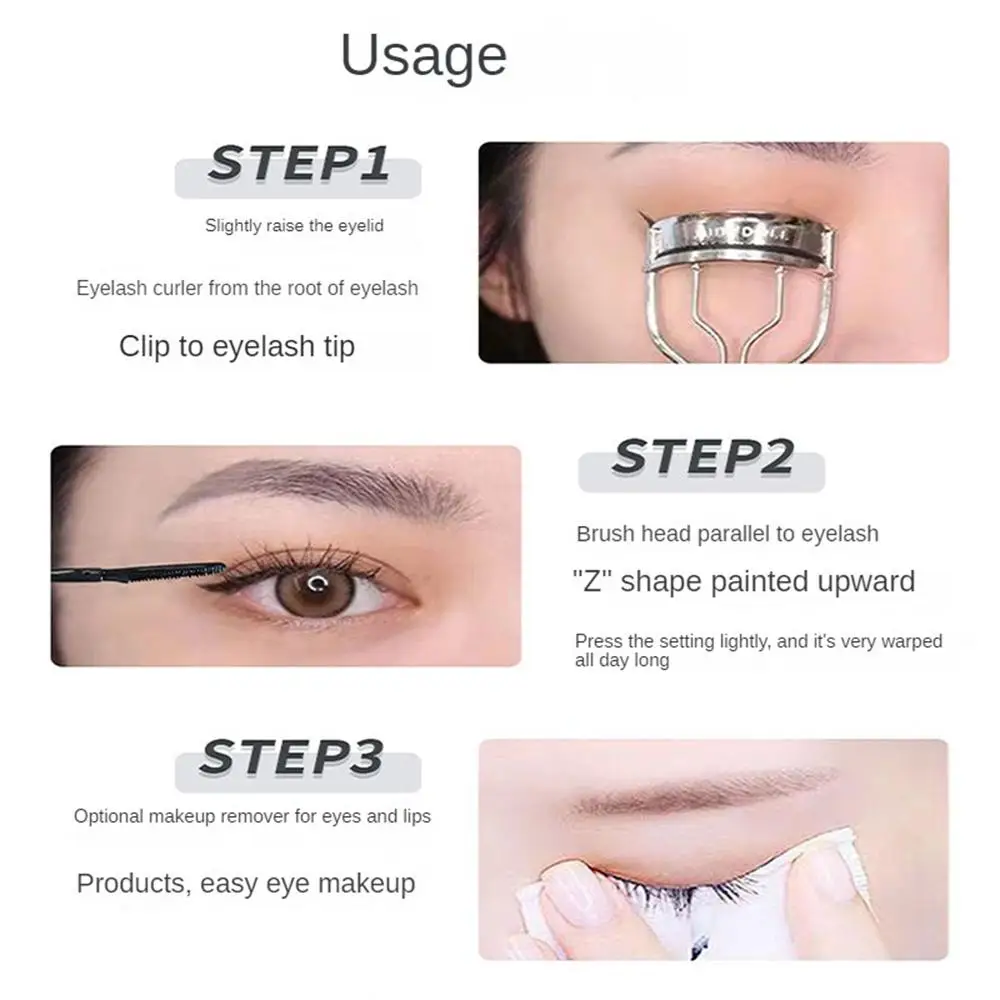 Usage

STEP1

Slightly raise the eyelid

Eyelash curler from the root of eyelash

Clip to eyelash tip

STEP2

Brush head parallel to eyelash

"Z" shape painted upward

Press the setting lightly, and it's very warped all day long

STEP3

Optional makeup remover for eyes and lips

Products, easy eye makeup