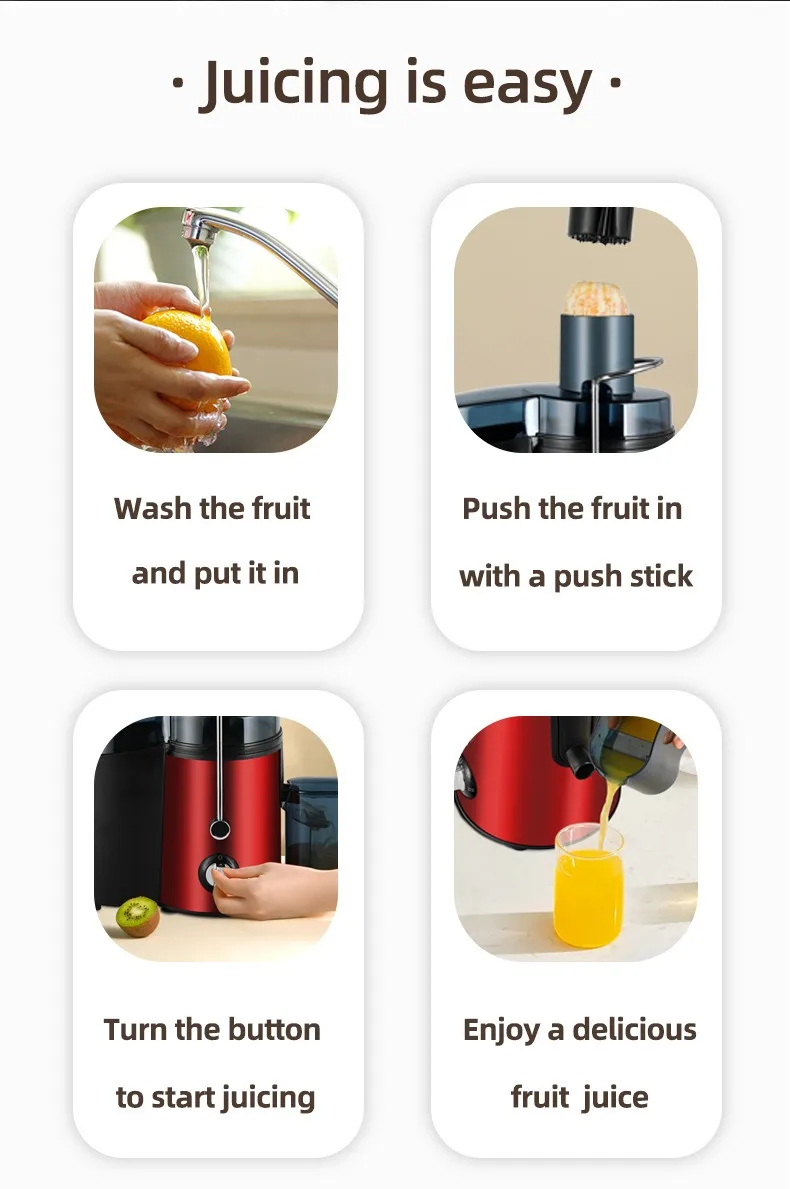 · Juicing is easy ·

Wash the fruit and put it in

Push the fruit in with a push stick

Turn the button to start juicing

Enjoy a delicious fruit juice