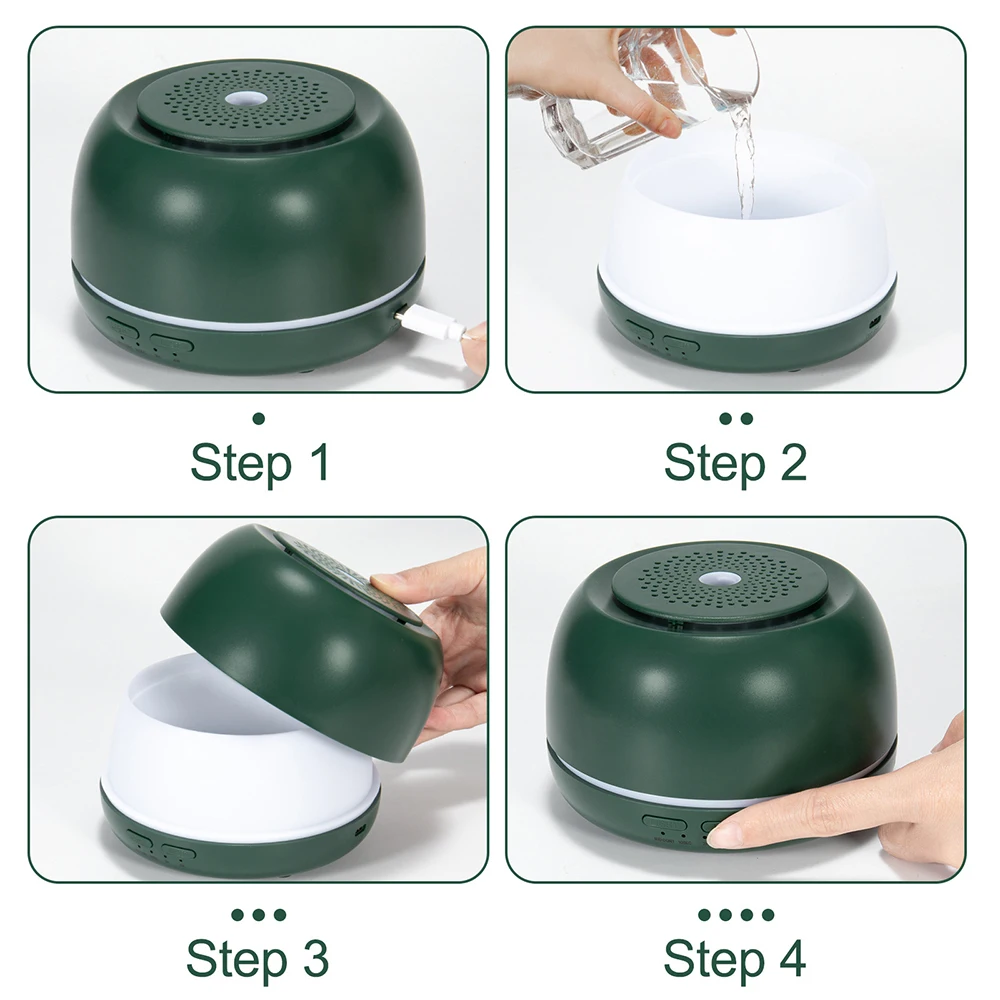 Step 1

Step 2

Step 3

Step 4