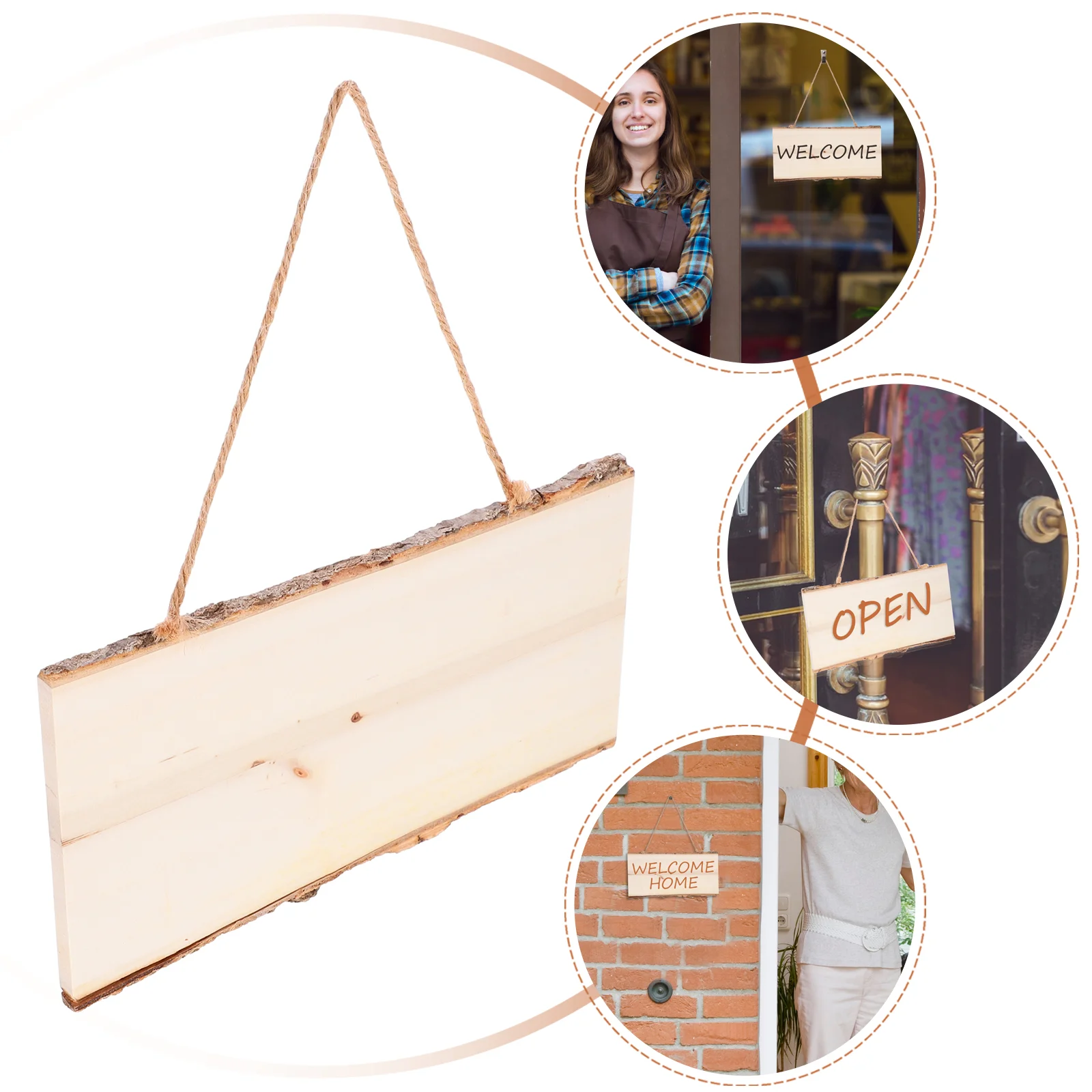 WELCOME

OPEN

WELCOME
HOME