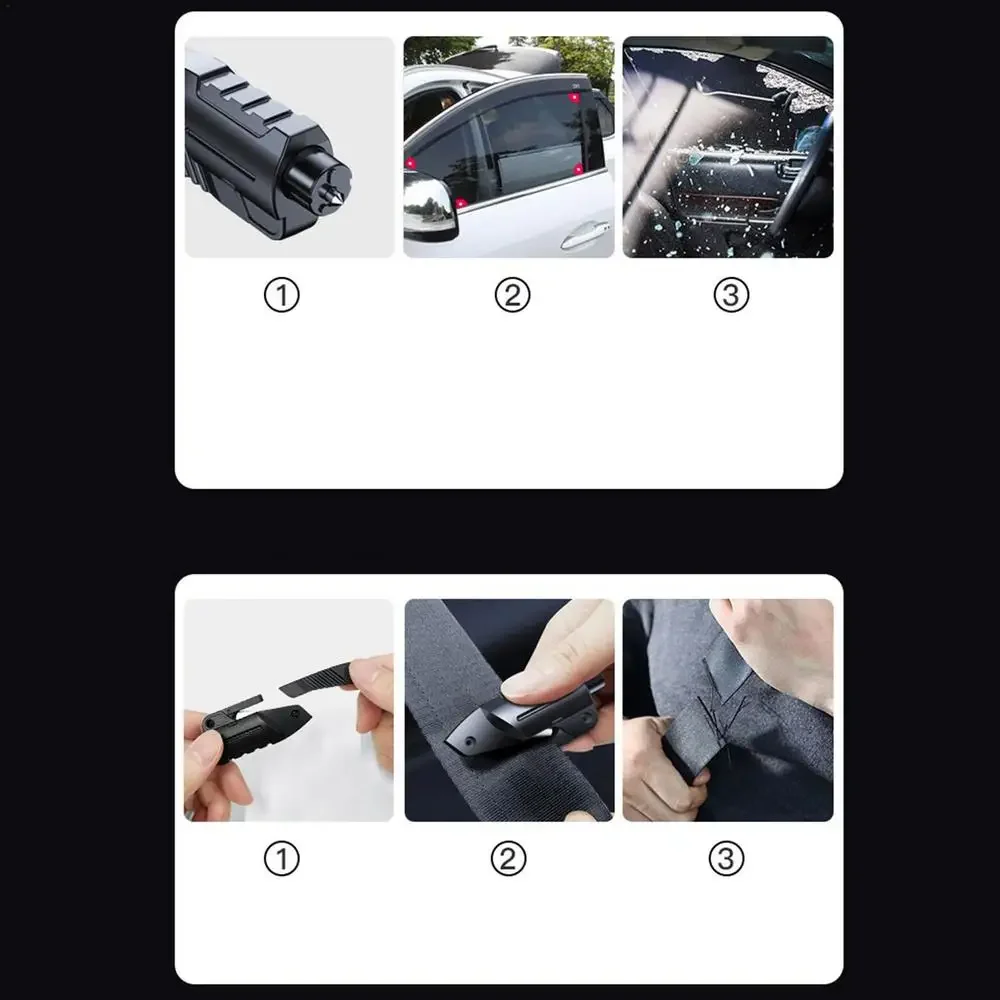 ①
②
③

①
②
③