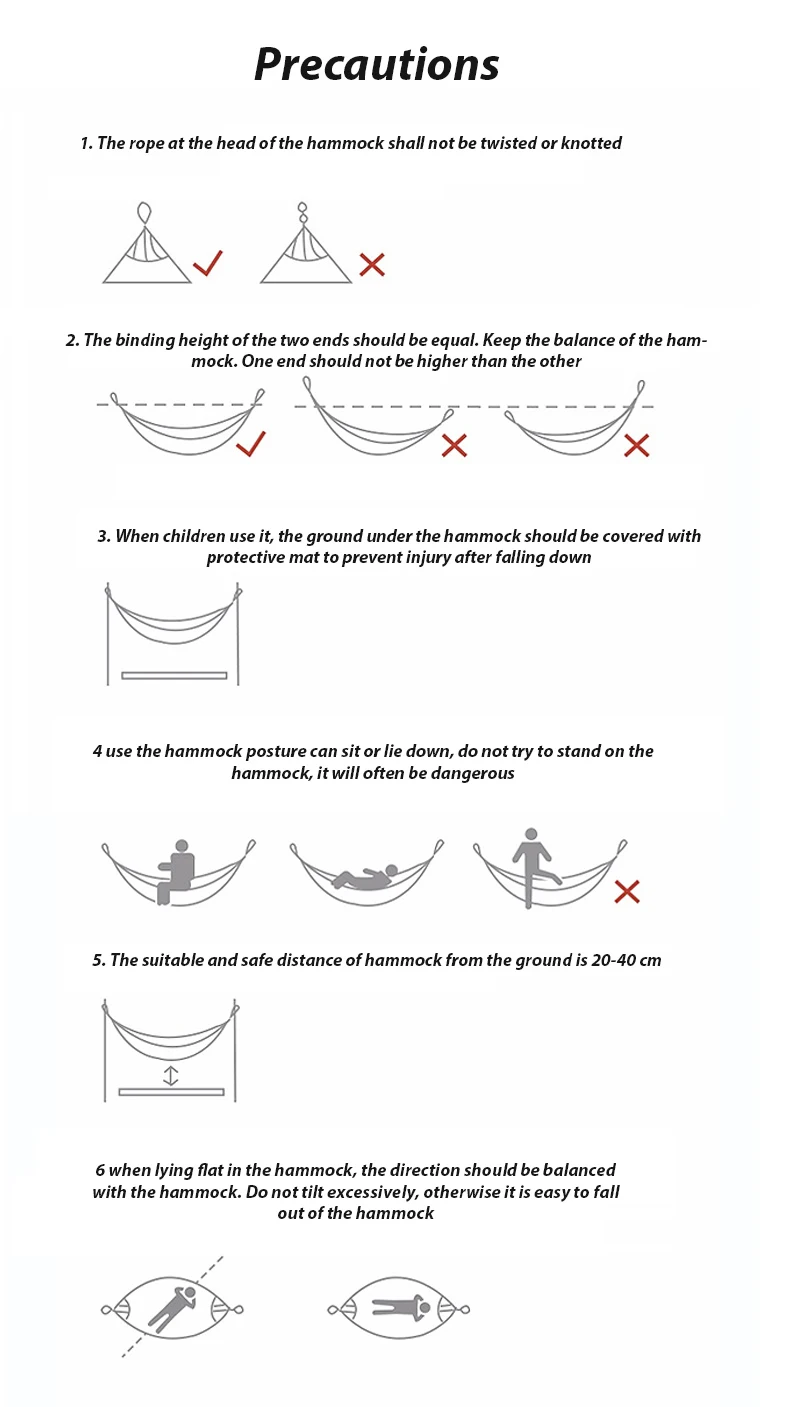 Precautions

1. The rope at the head of the hammock shall not be twisted or knotted

2. The binding height of the two ends should be equal. Keep the balance of the hammock. One end should not be higher than the other

3. When children use it, the ground under the hammock should be covered with protective mat to prevent injury after falling down

4 use the hammock posture can sit or lie down, do not try to stand on the hammock, it will often be dangerous

5. The suitable and safe distance of hammock from the ground is 20-40 cm

6 when lying flat in the hammock, the direction should be balanced with the hammock. Do not tilt excessively, otherwise it is easy to fall out of the hammock