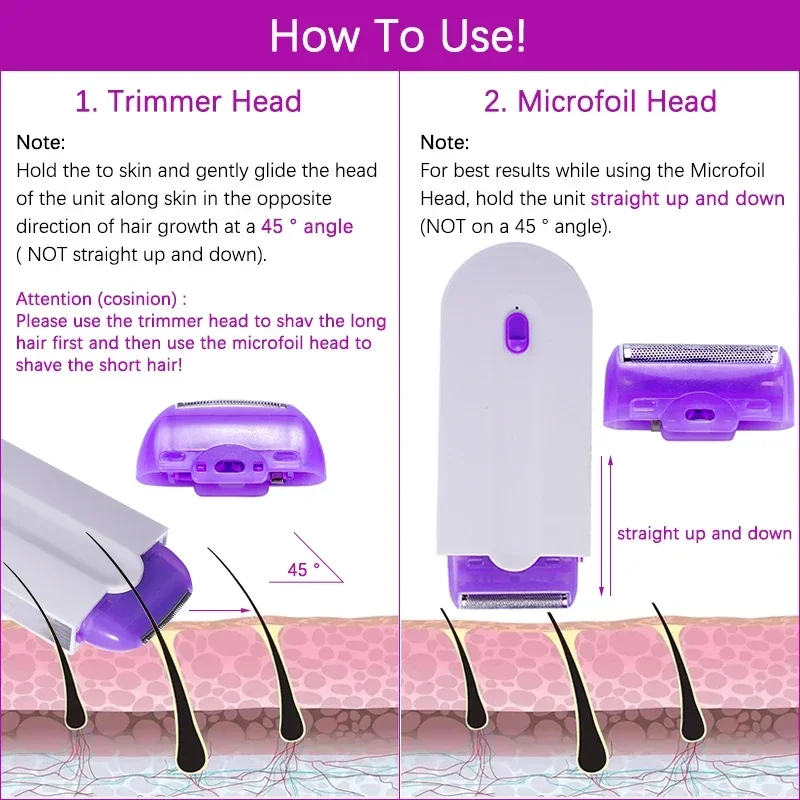 How To Use!

1. Trimmer Head

Note:
Hold the to skin and gently glide the head of the unit along skin in the opposite direction of hair growth at a 45 ° angle ( NOT straight up and down).

Attention (cosinion) :
Please use the trimmer head to shav the long hair first and then use the microfoil head to shave the short hair!

45 °

2. Microfoil Head

Note:
For best results while using the Microfoil Head, hold the unit straight up and down (NOT on a 45 ° angle).

straight up and down