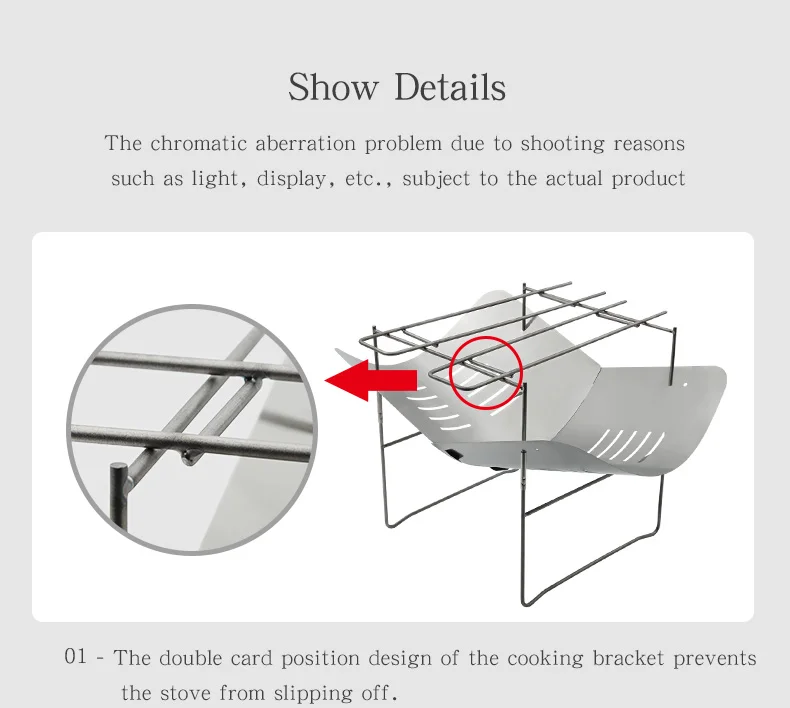 Show Details

The chromatic aberration problem due to shooting reasons such as light, display, etc., subject to the actual product

01 - The double card position design of the cooking bracket prevents the stove from slipping off.