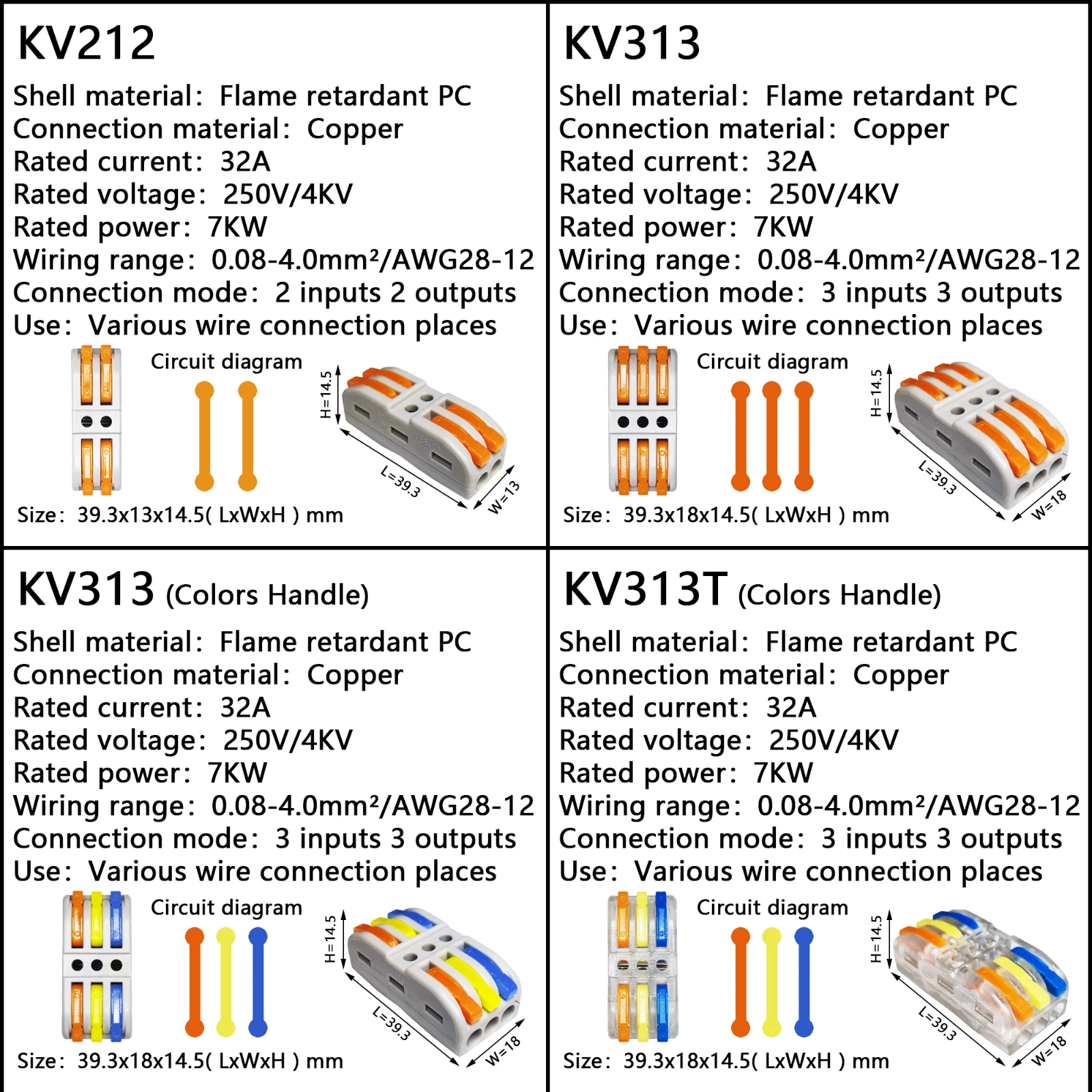 KV212

Shell material: Flame retardant PC
Connection material: Copper
Rated current: 32A
Rated voltage: 250V/4KV
Rated power: 7KW
Wiring range: 0.08-4.0mm²/AWG28-12
Connection mode: 2 inputs 2 outputs
Use: Various wire connection places

Circuit diagram

H=14.5
L=39.3
W=13

Size: 39.3x13x14.5( LxWxH ) mm

KV313

Shell material: Flame retardant PC
Connection material: Copper
Rated current: 32A
Rated voltage: 250V/4KV
Rated power: 7KW
Wiring range: 0.08-4.0mm²/AWG28-12
Connection mode: 3 inputs 3 outputs
Use: Various wire connection places

Circuit diagram

H=14.5
L=39.3
W=18

Size: 39.3x18x14.5( LxWxH ) mm

KV313 (Colors Handle)

Shell material: Flame retardant PC
Connection material: Copper
Rated current: 32A
Rated voltage: 250V/4KV
Rated power: 7KW
Wiring range: 0.08-4.0mm²/AWG28-12
Connection mode: 3 inputs 3 outputs
Use: Various wire connection places

Circuit diagram

H=14.5
L=39.3
W=18

Size: 39.3x18x14.5( LxWxH ) mm

KV313T (Colors Handle)

Shell material: Flame retardant PC
Connection material: Copper
Rated current: 32A
Rated voltage: 250V/4KV
Rated power: 7KW
Wiring range: 0.08-4.0mm²/AWG28-12
Connection mode: 3 inputs 3 outputs
Use: Various wire connection places

Circuit diagram

H=14.5
L=39.3
W=18

Size: 39.3x18x14.5( LxWxH ) mm