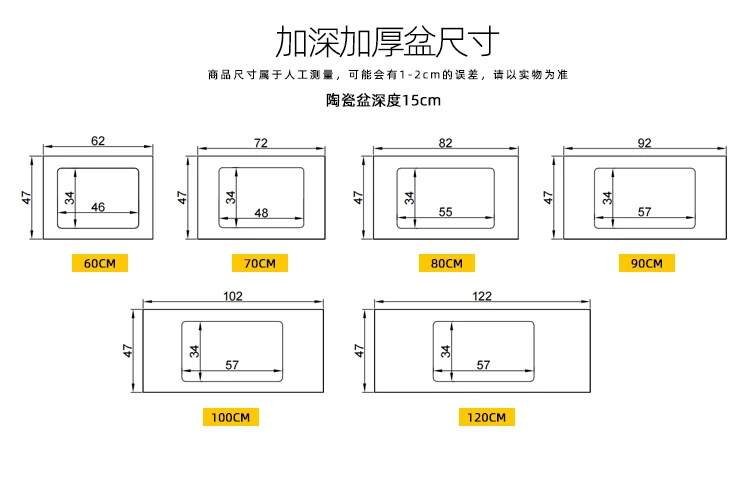 加深加厚盆尺寸

商品尺寸属于人工测量，可能会有1-2cm的误差，请以实物为准

陶瓷盆深度15cm

62
47
34
46
60CM

72
47
34
48
70CM

82
47
34
55
80CM

92
47
34
57
90CM

102
47
34
57
100CM

122
47
34
57
120CM